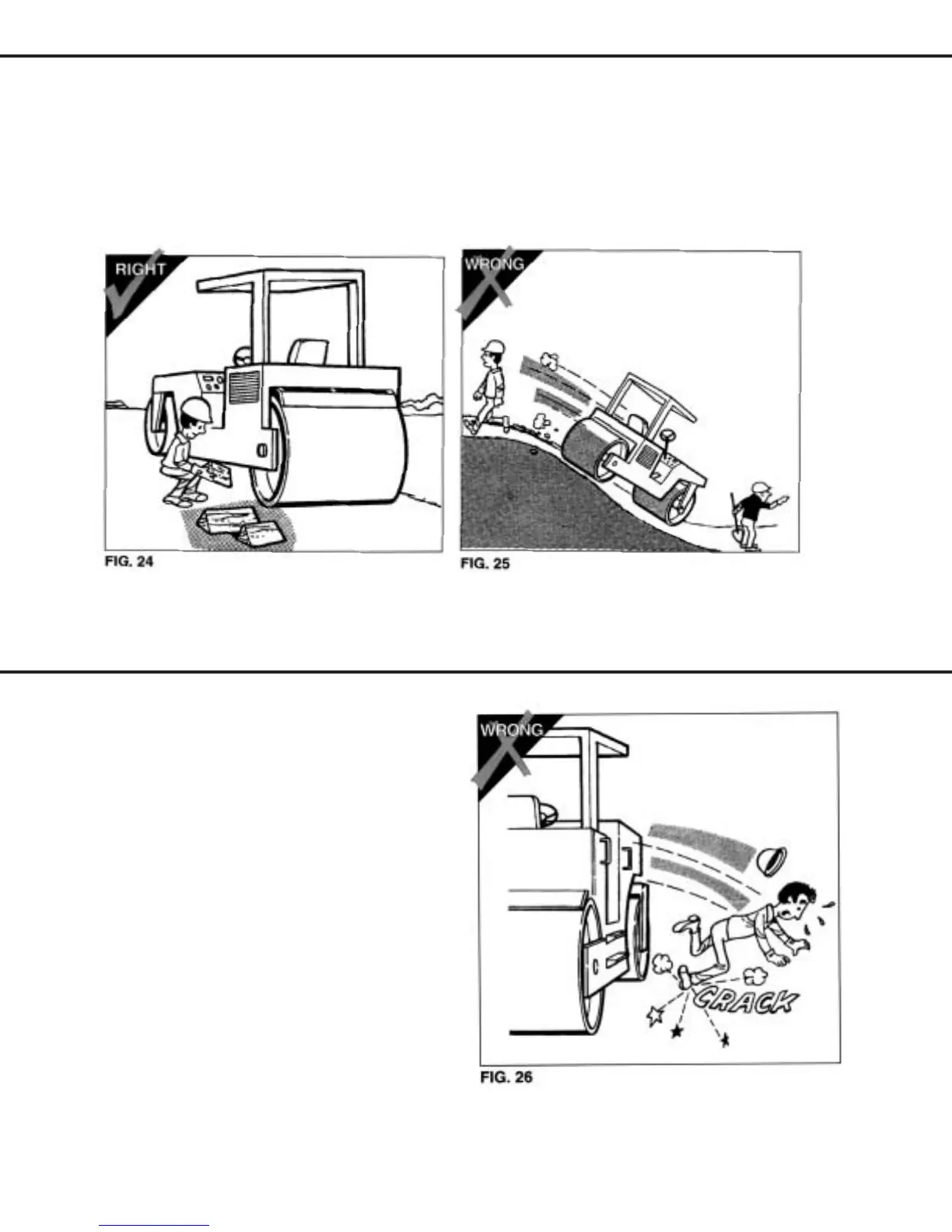 RIGHT

FIG. 24

WRONG

FIG. 25

WRONG

CRACK

FIG. 26