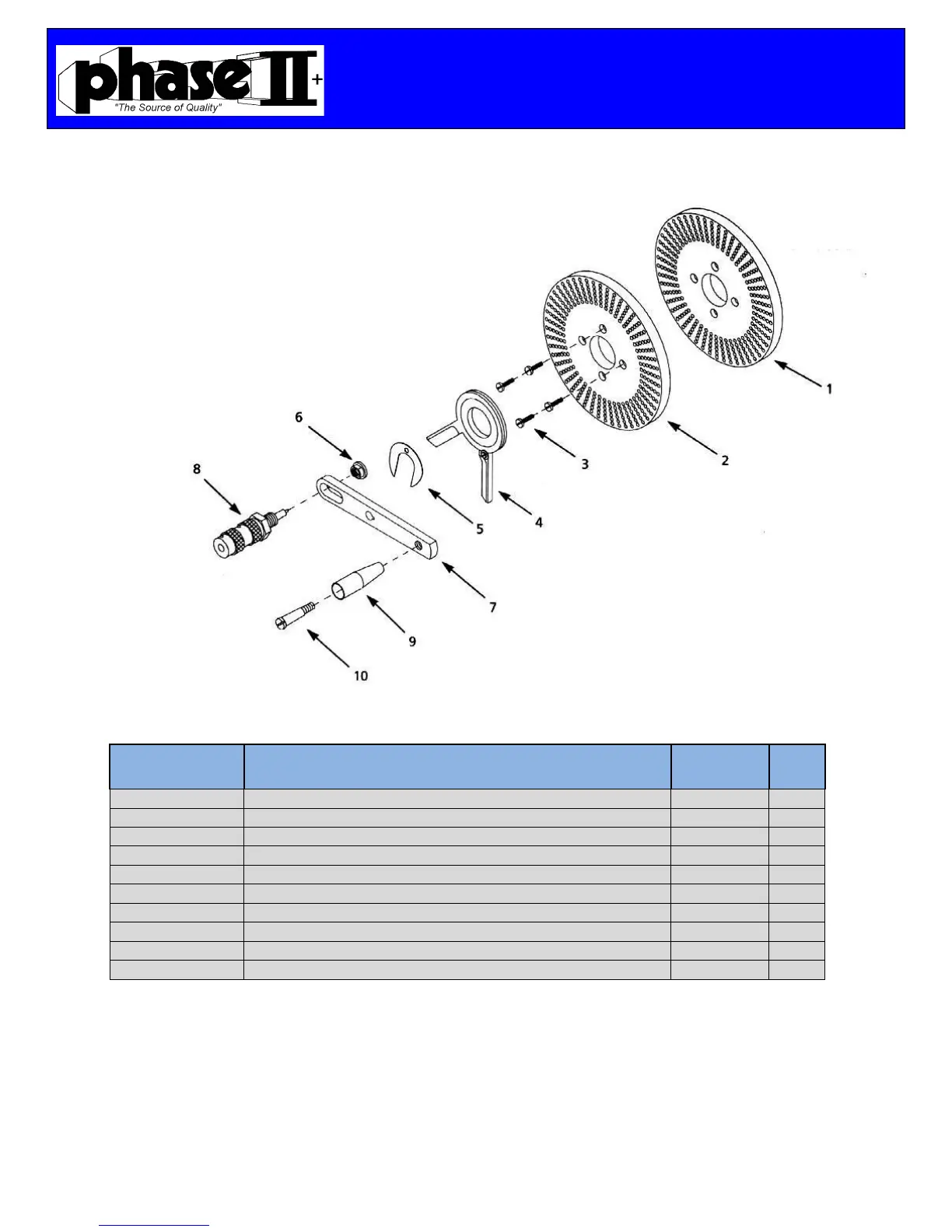 phase II +
"The Source of Quality"

1
2
3
4
5
6
7
8
9
10