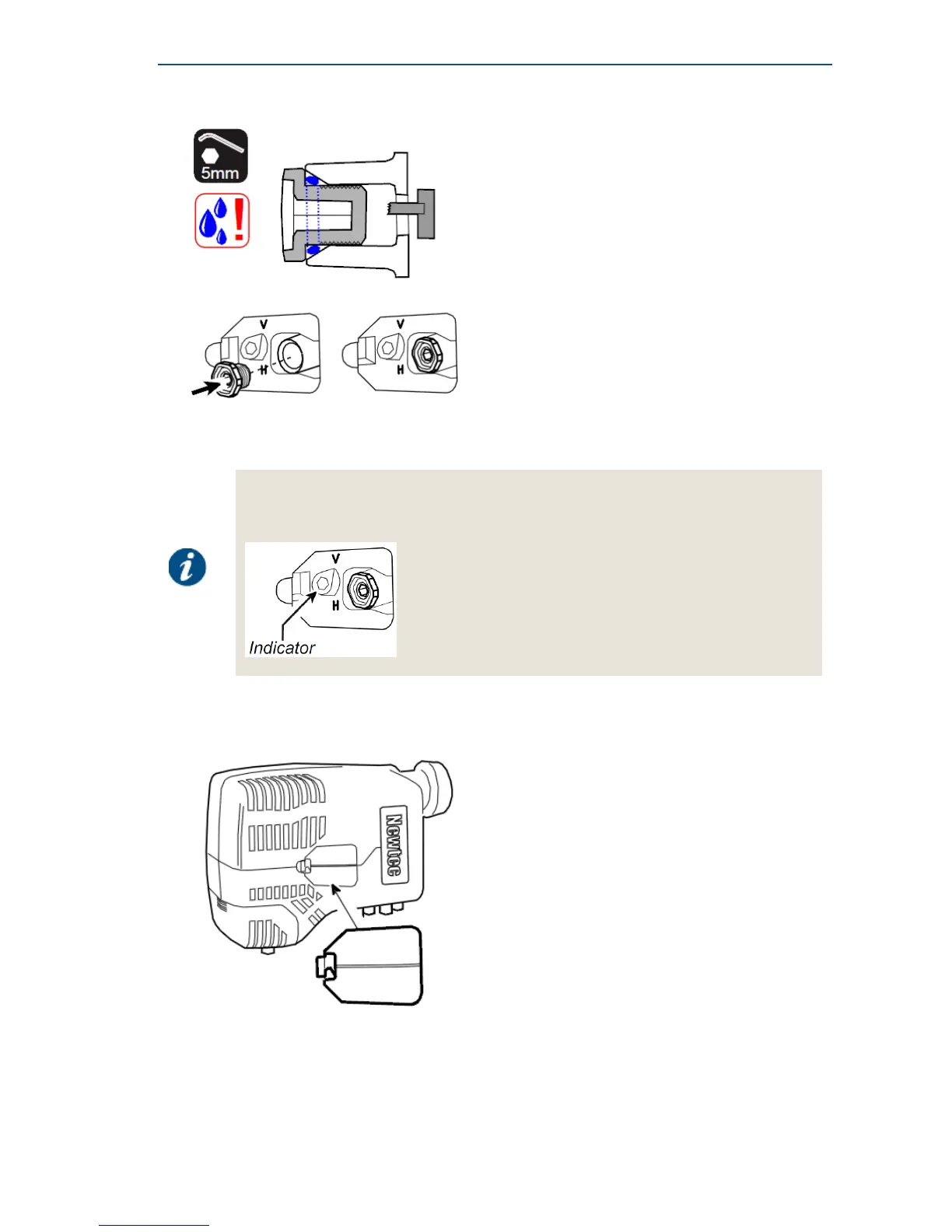 5mm

V
H

V
H

V
H
Indicator

Newtec