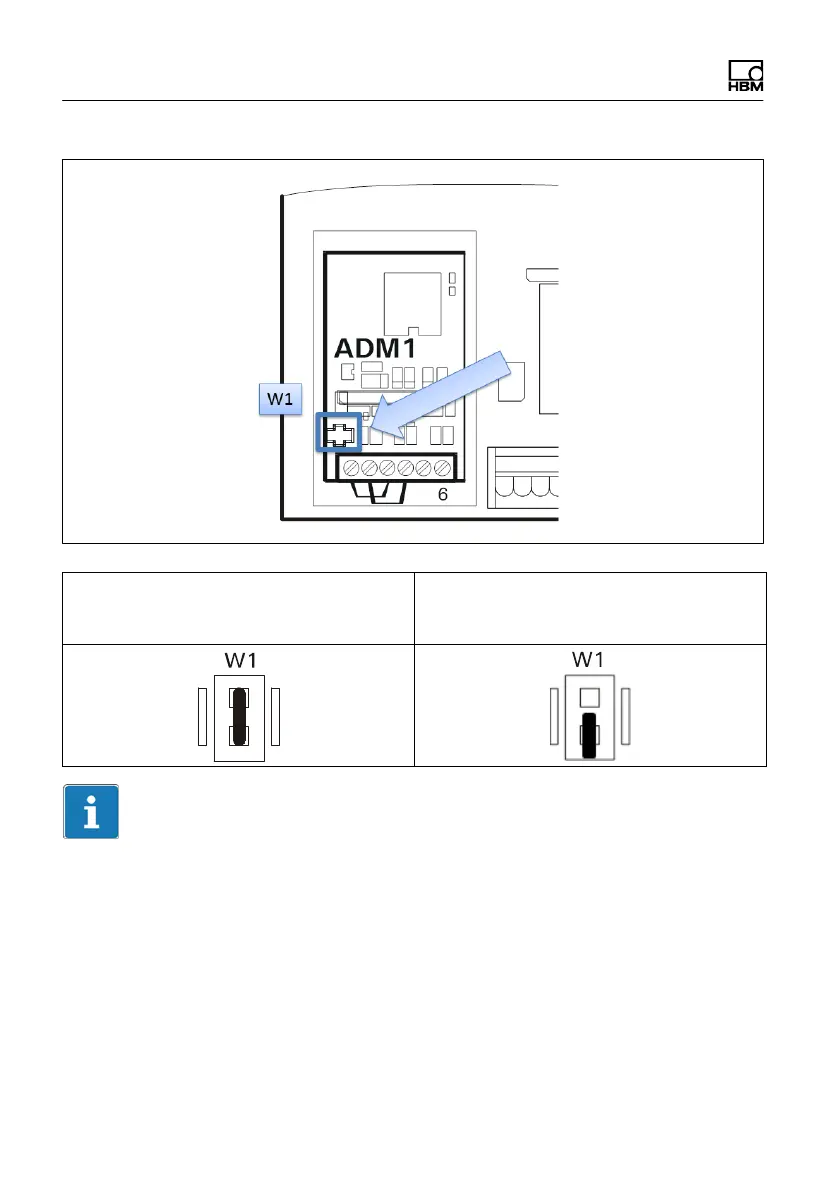 HBM

ADM1

W1

6

| | |
|---|---|
| W1 | W1 |

i