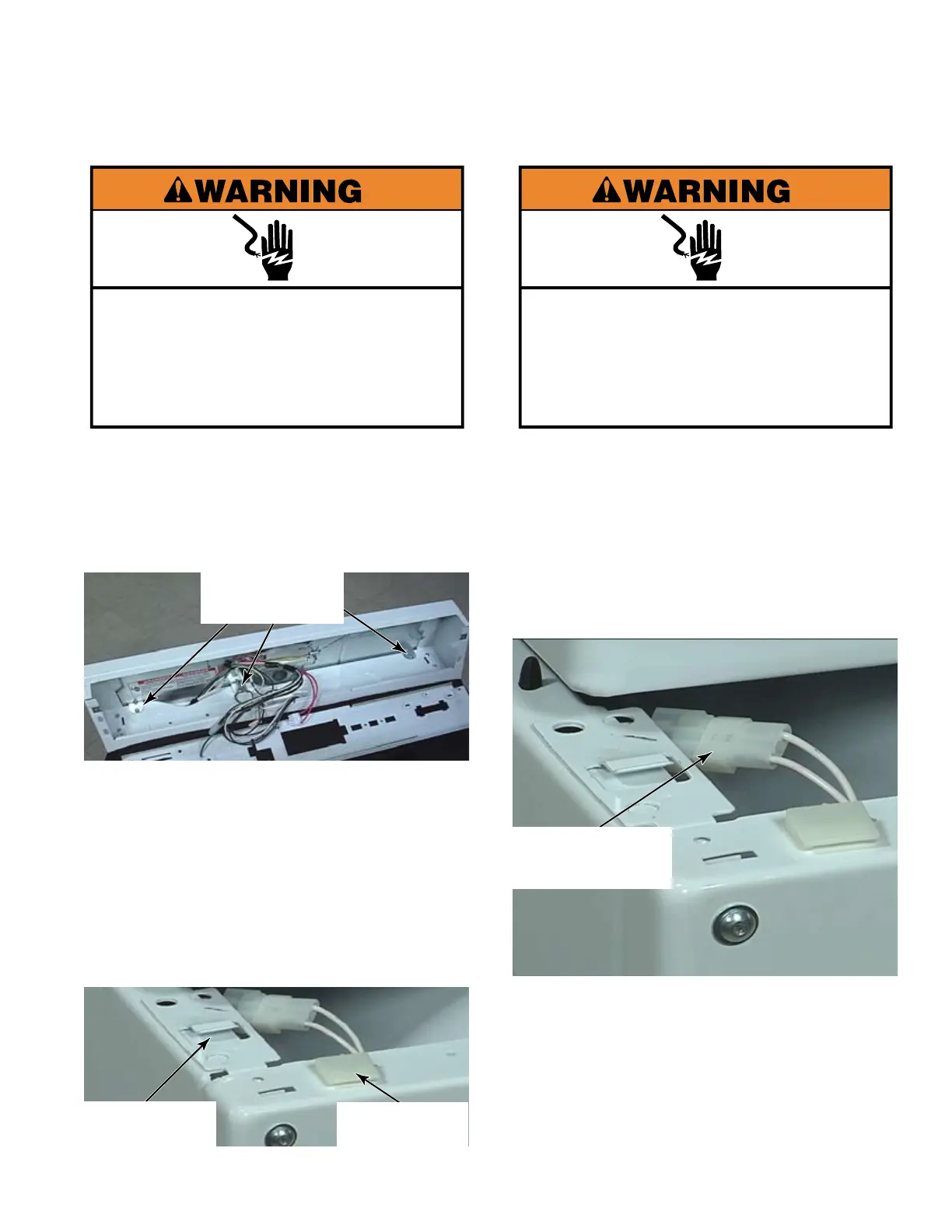 WARNING

WARNING