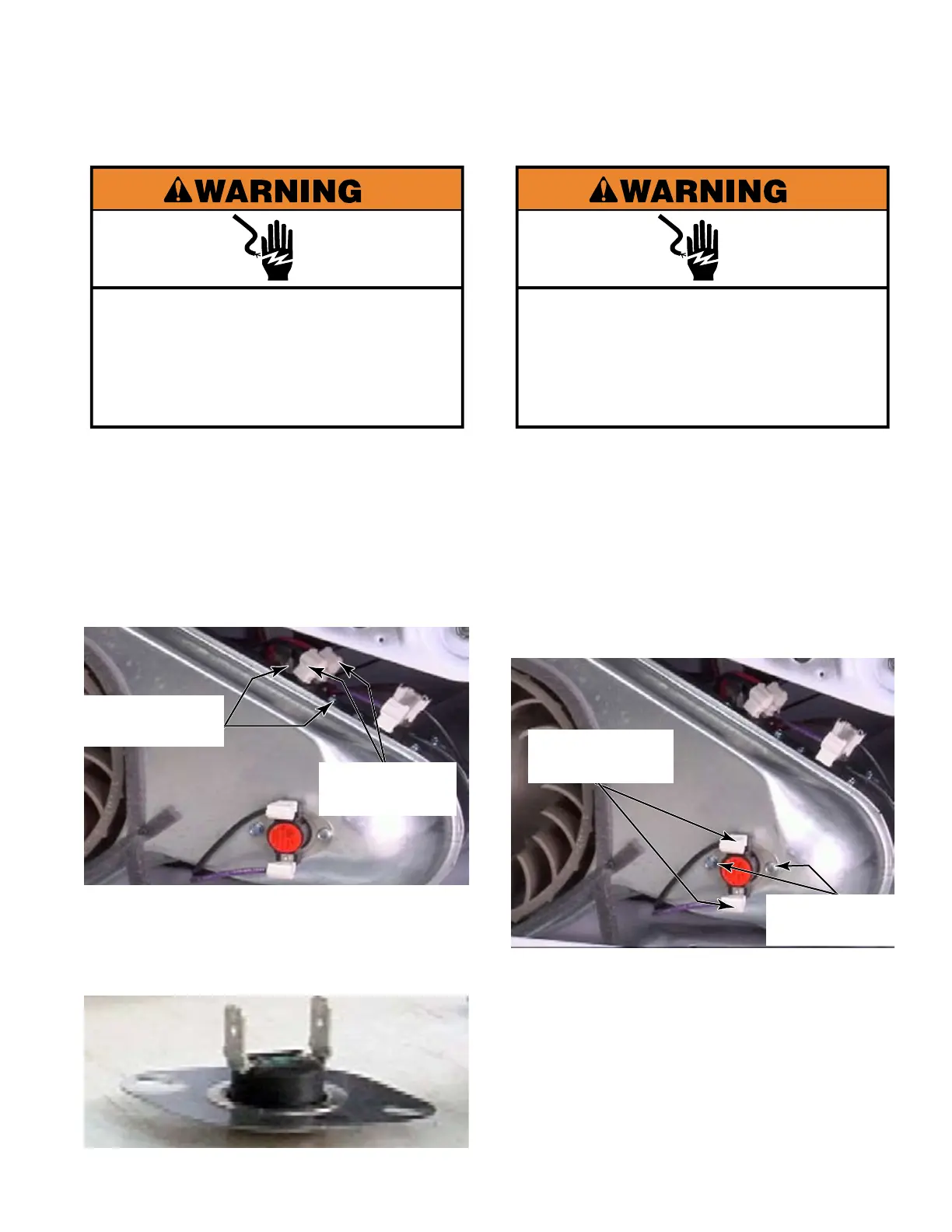 WARNING

WARNING