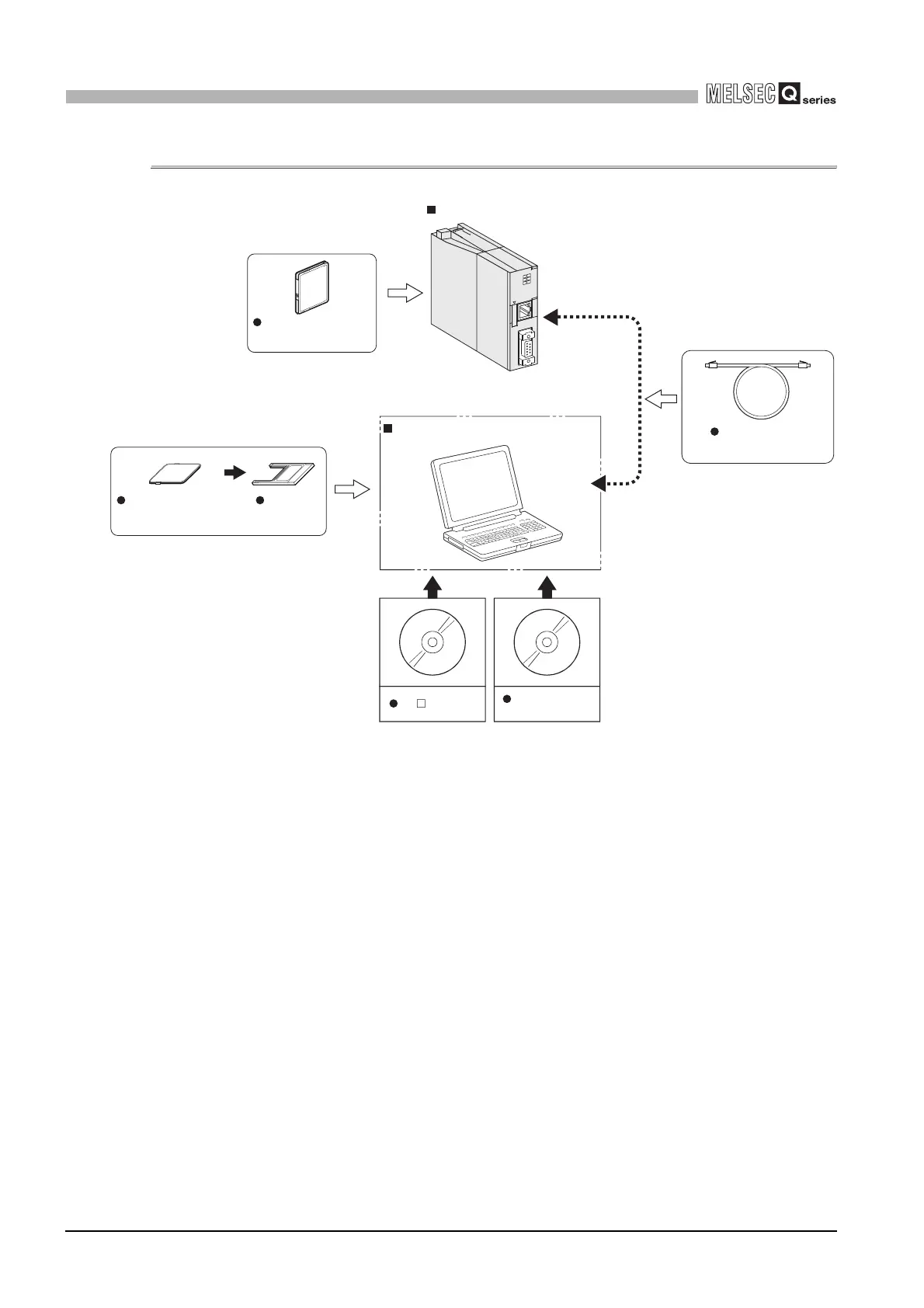 MELSEC Q series