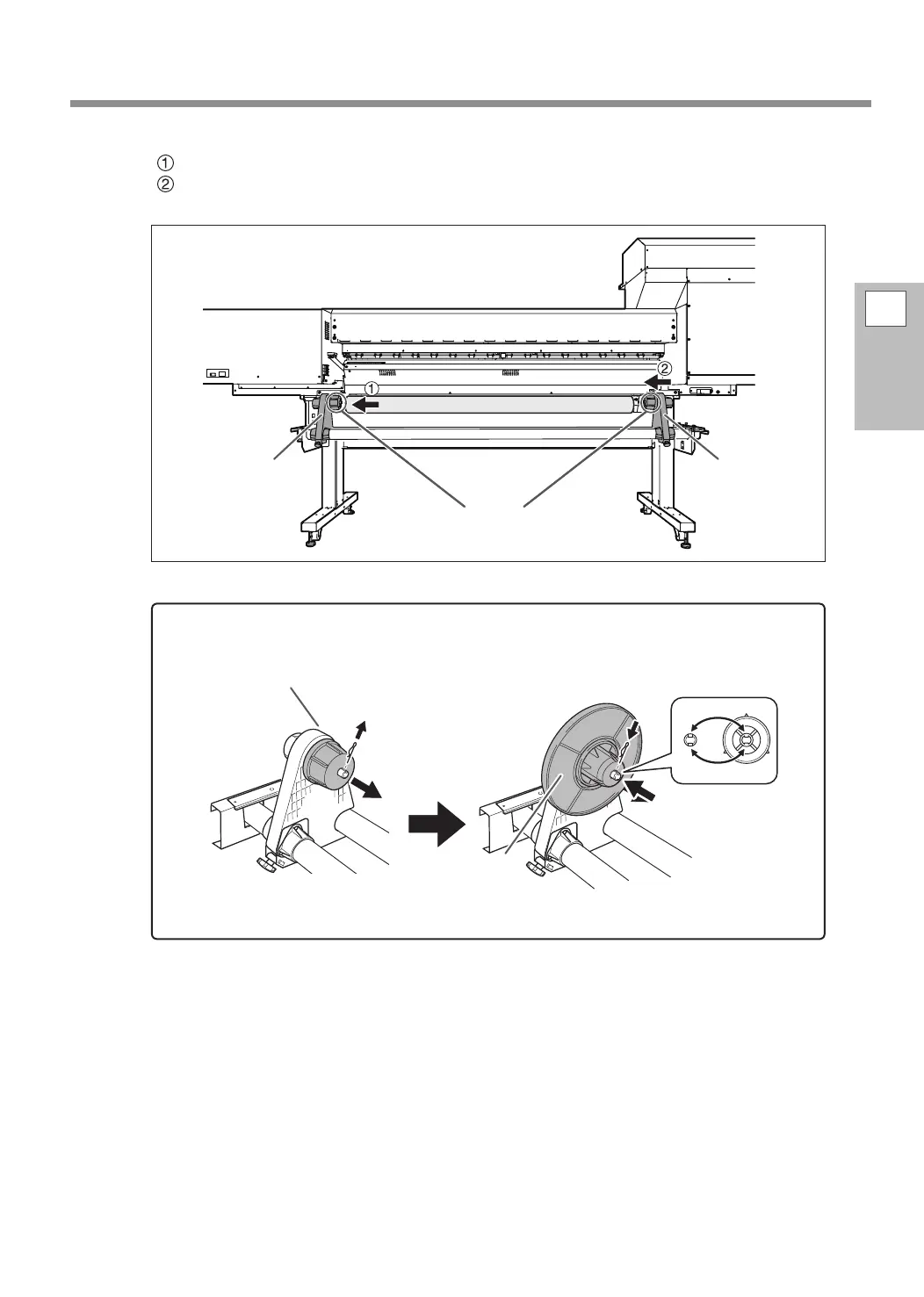 ①
②

①
②