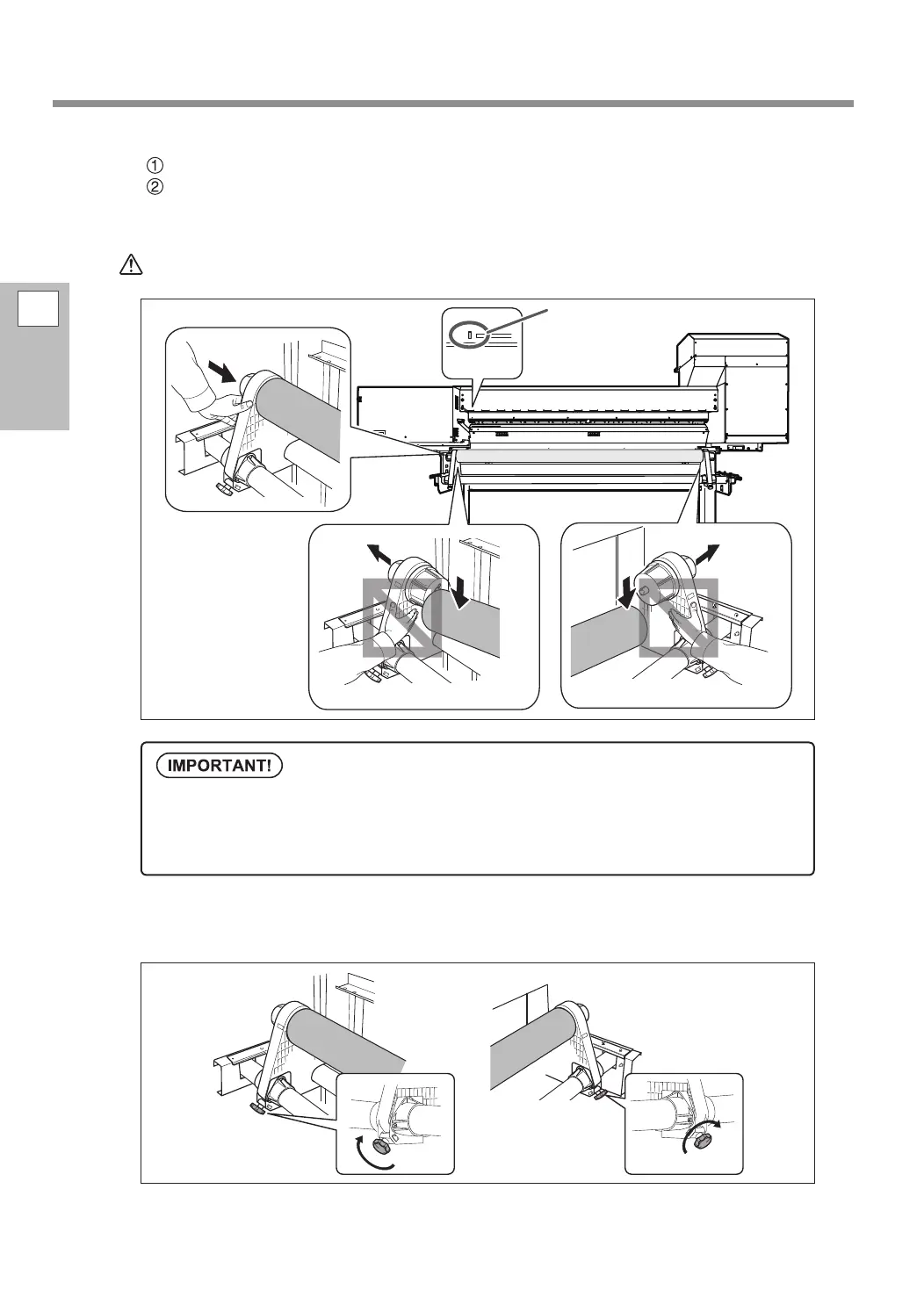 ①
②

IMPORTANT!