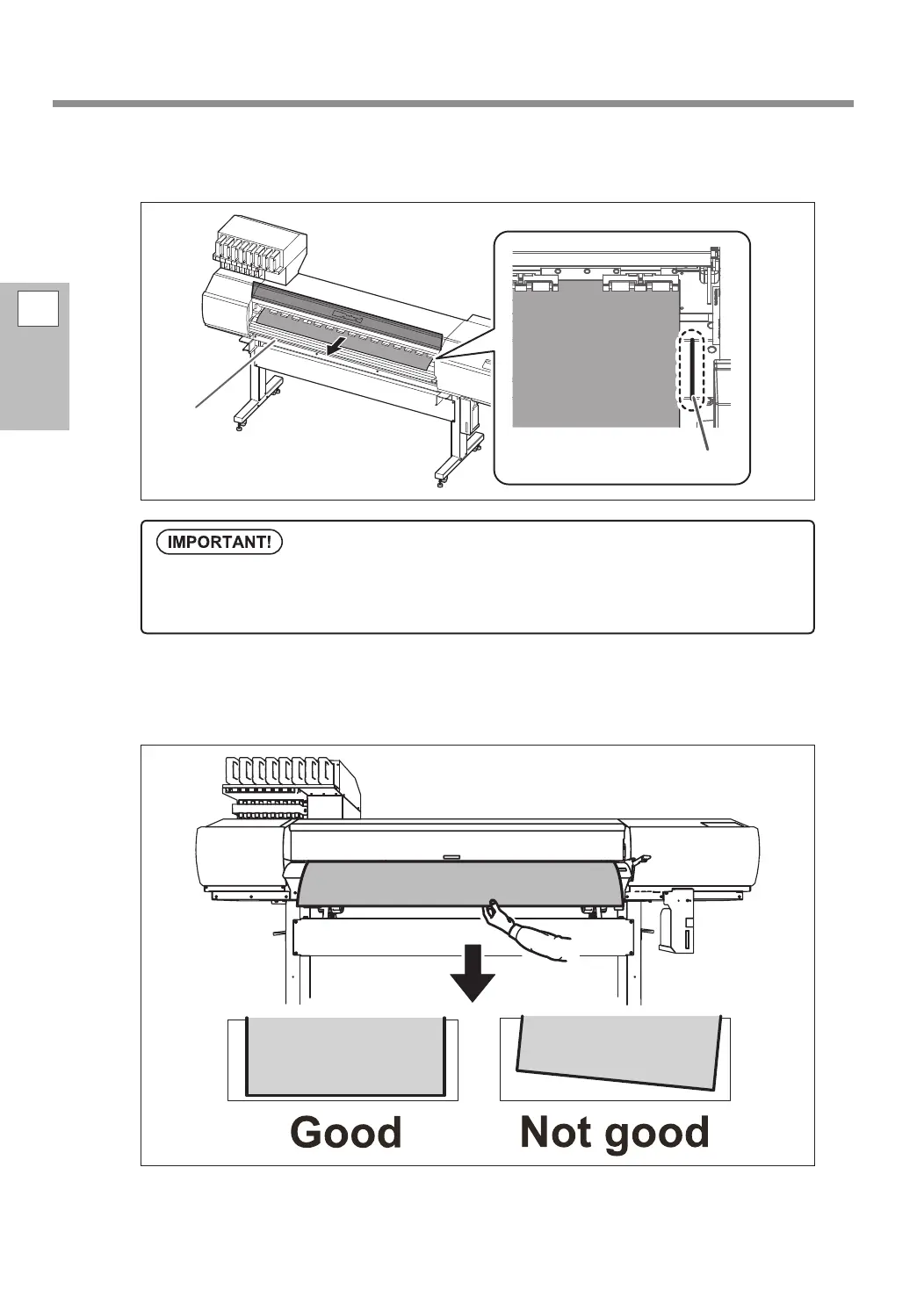 IMPORTANT!

Good

Not good