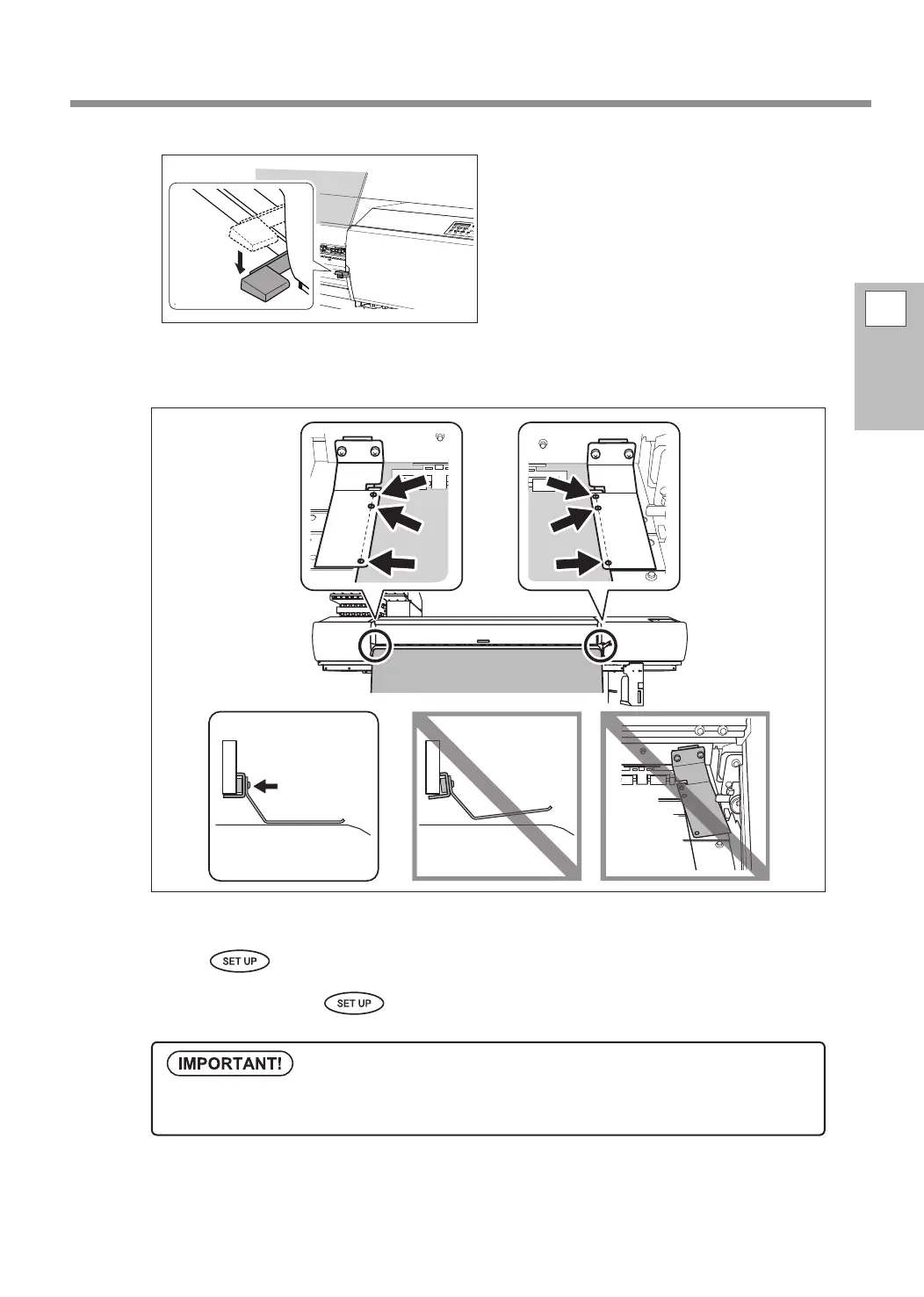 SET UP

SET UP

IMPORTANT!