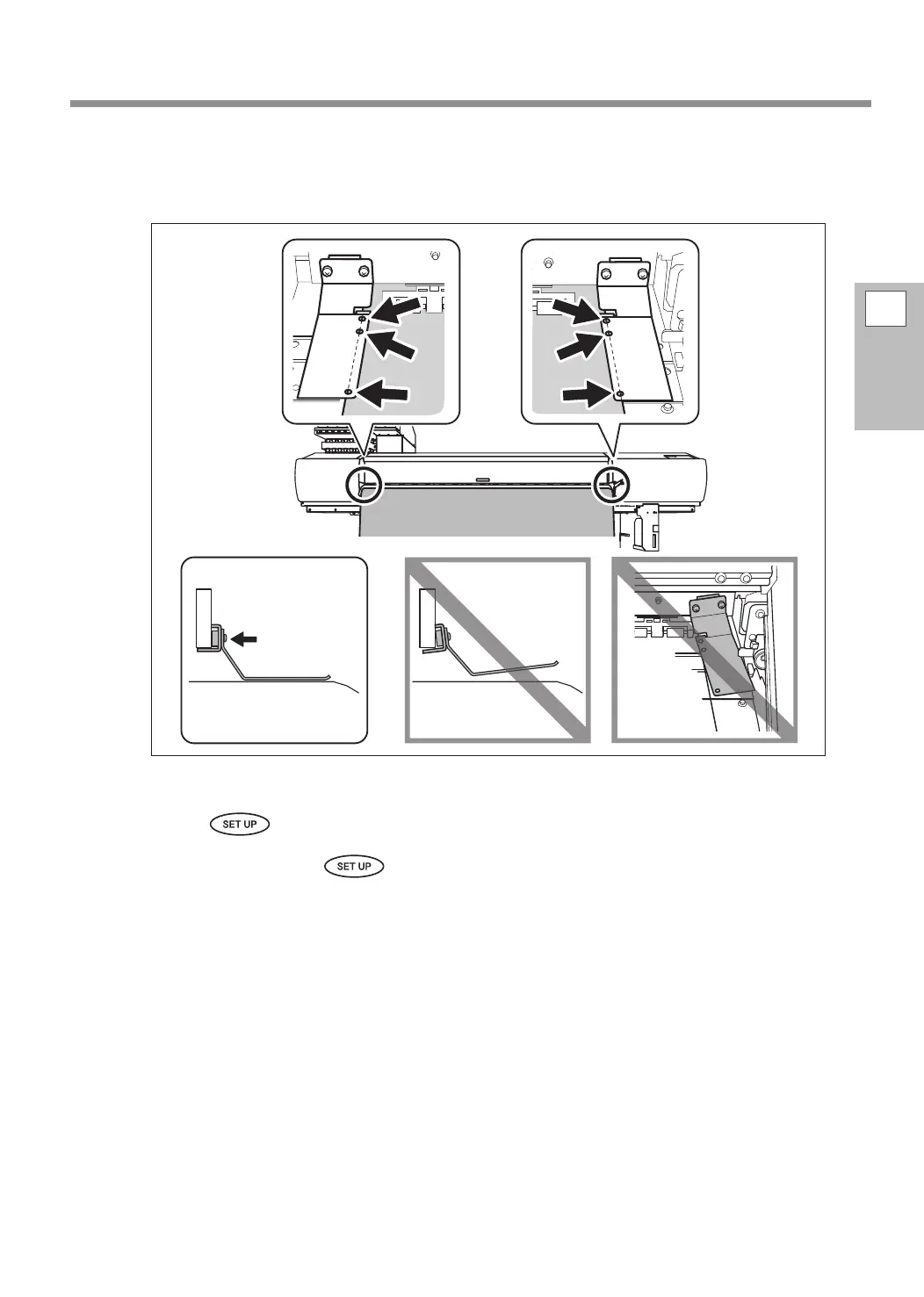 SET UP

SET UP