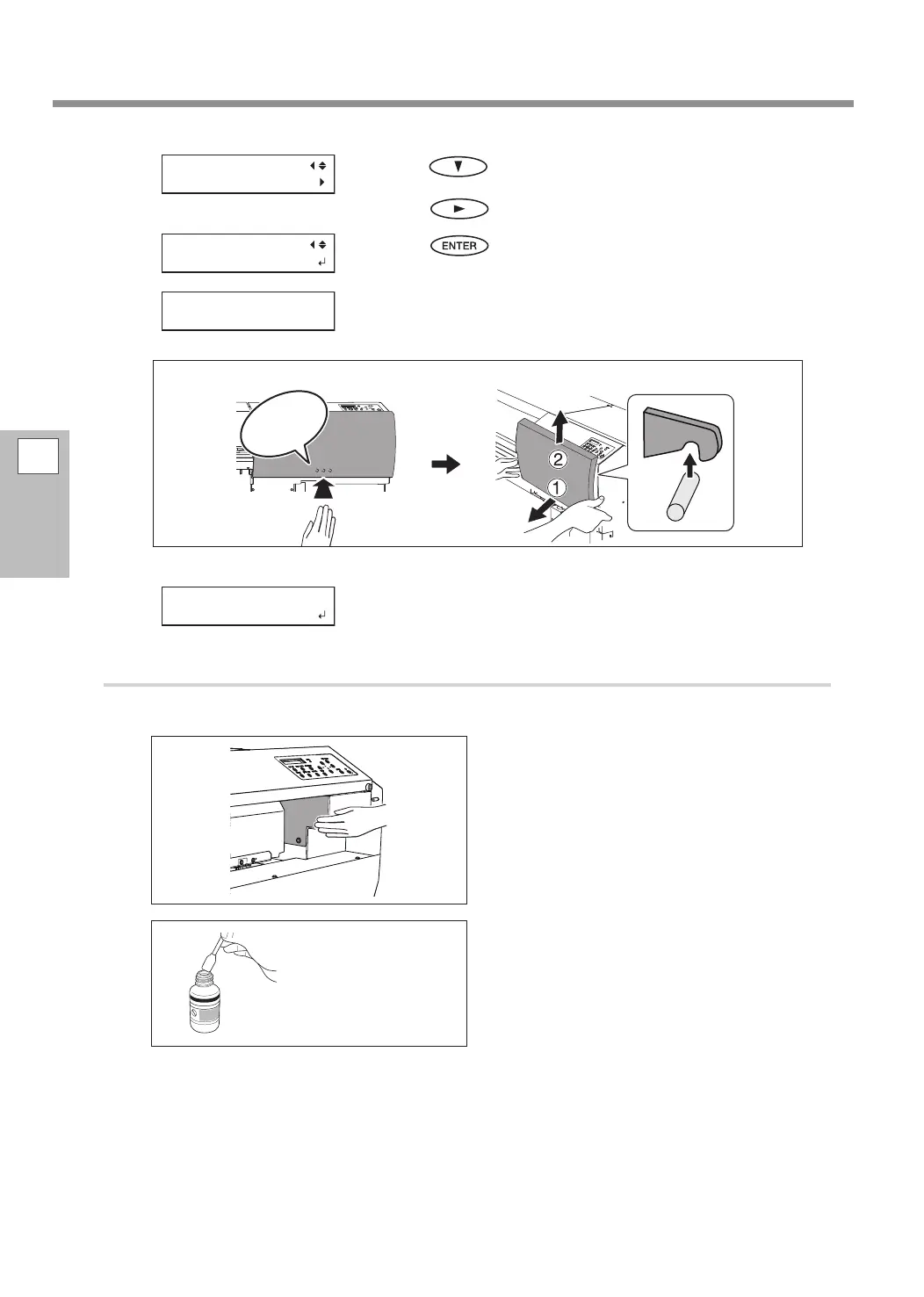 ENTER

2
1