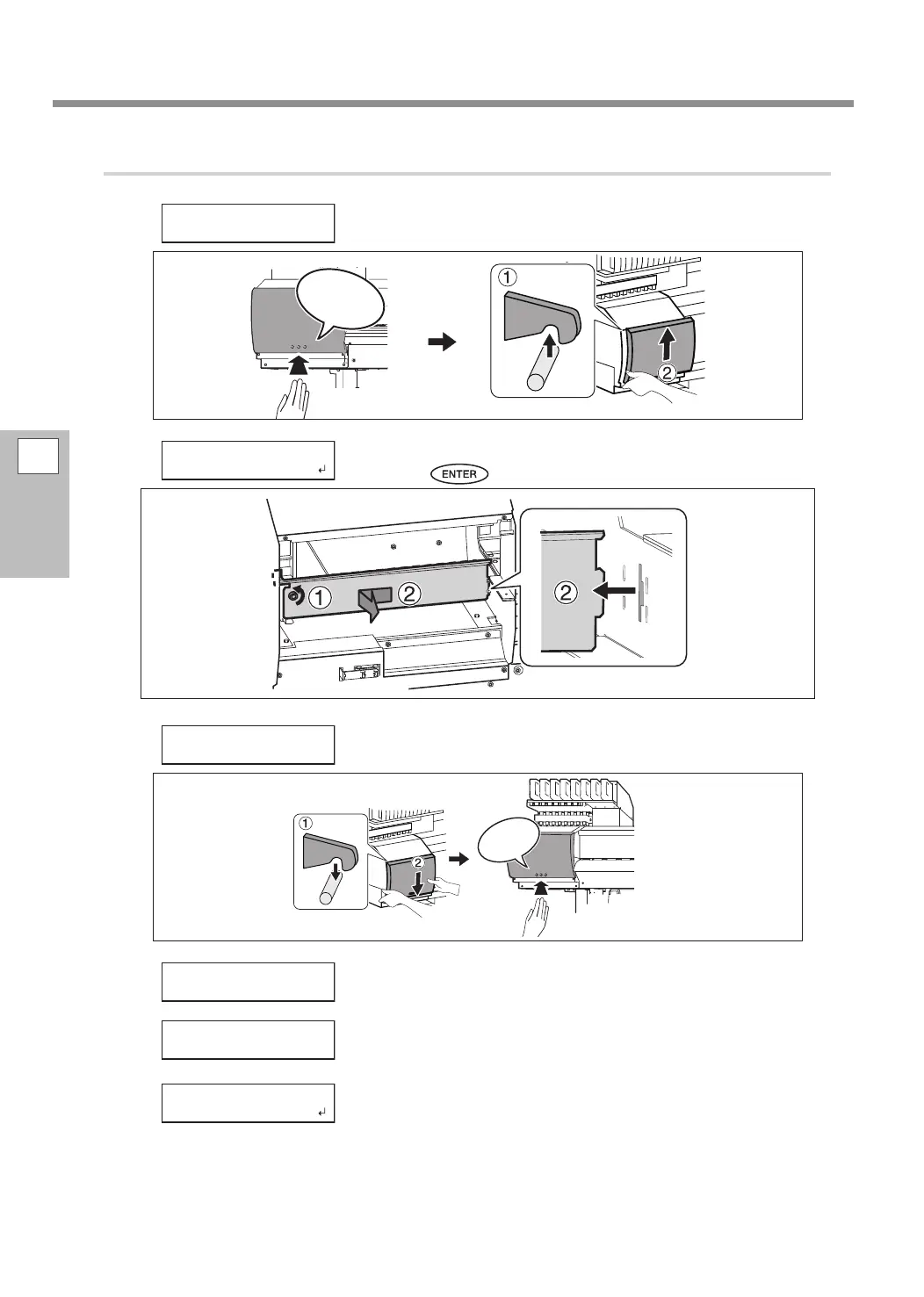 ①

②

ENTER

① ②

②

①

②