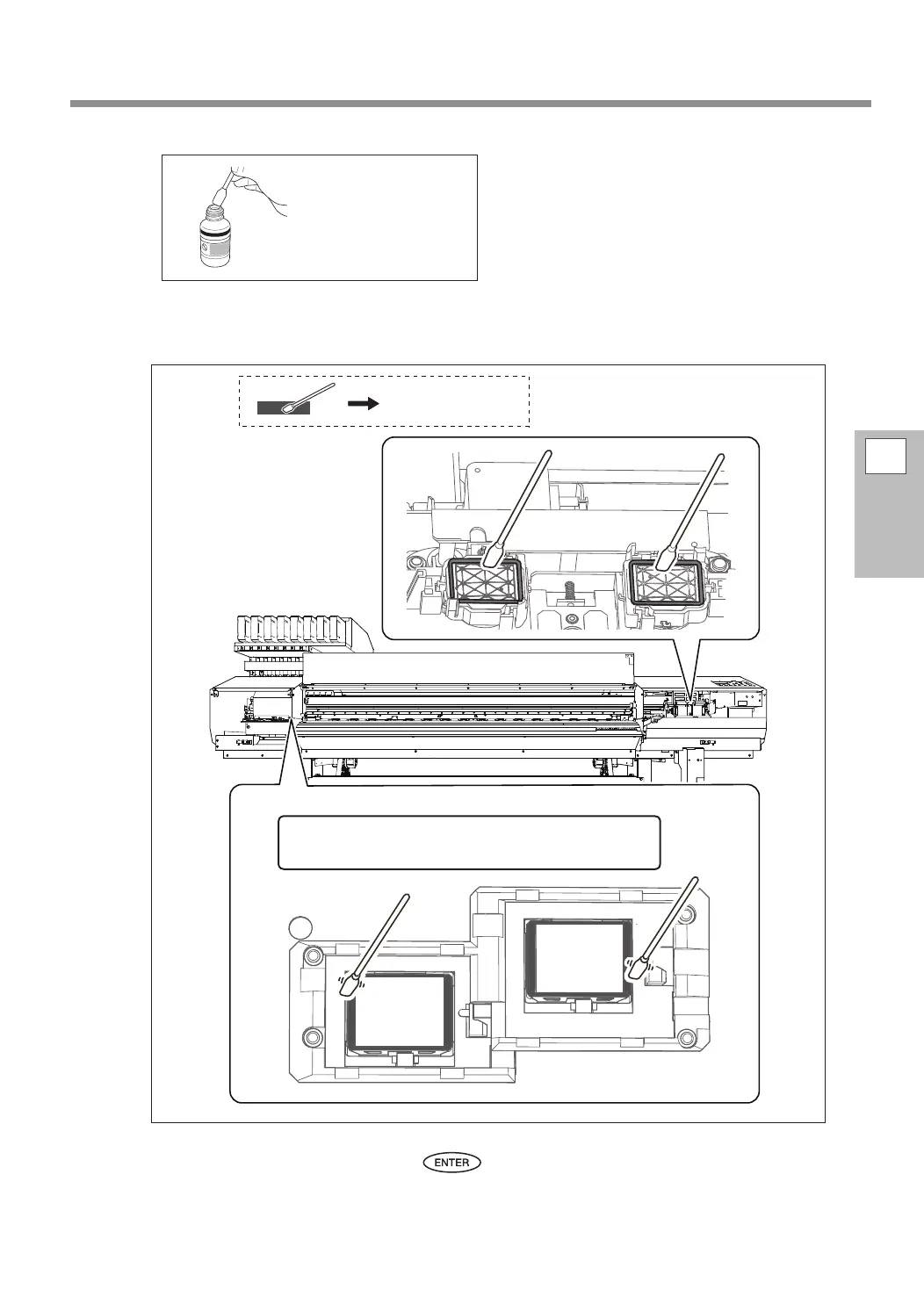 ENTER