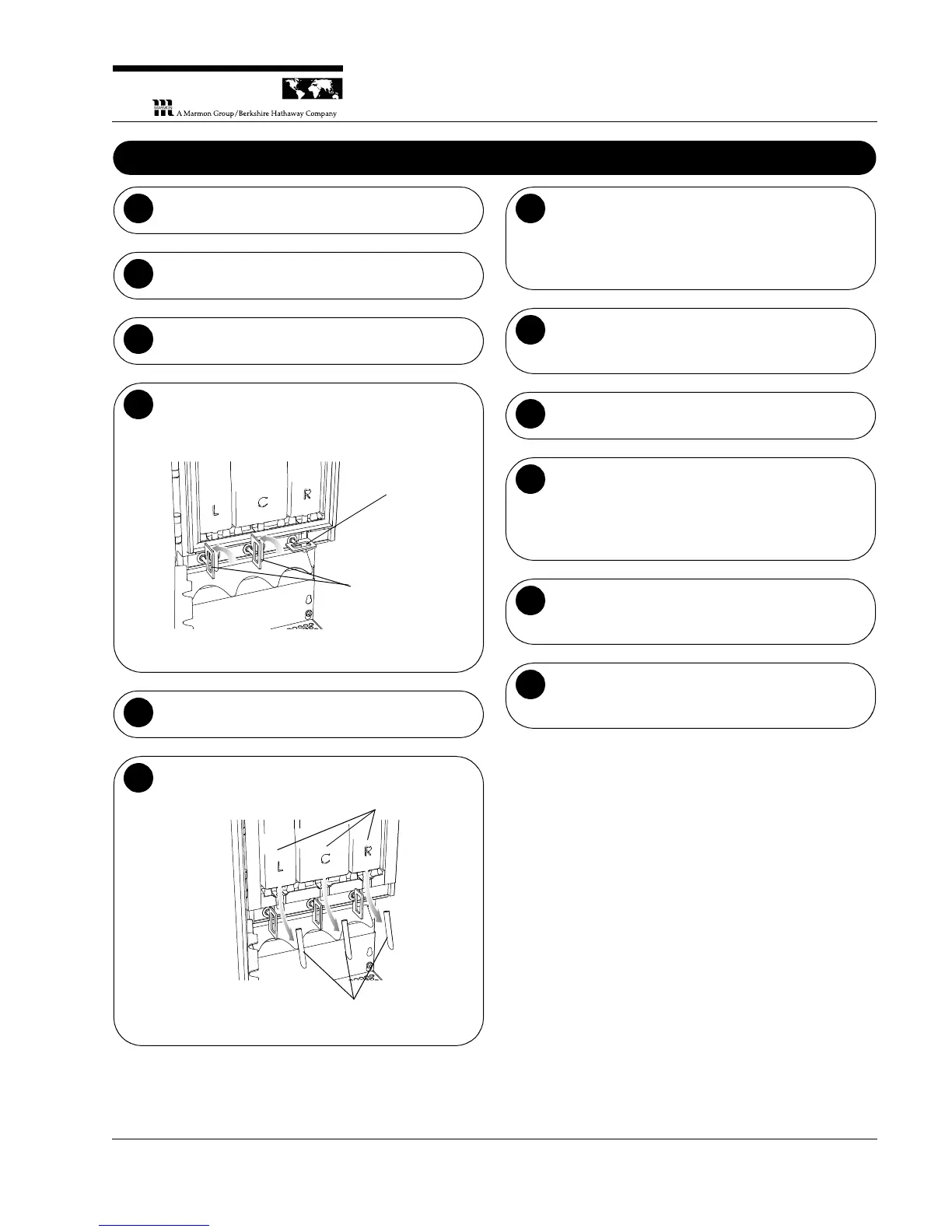 MARMON
A Marmon Group/Berkshire Hathaway Company

L C R

L C R