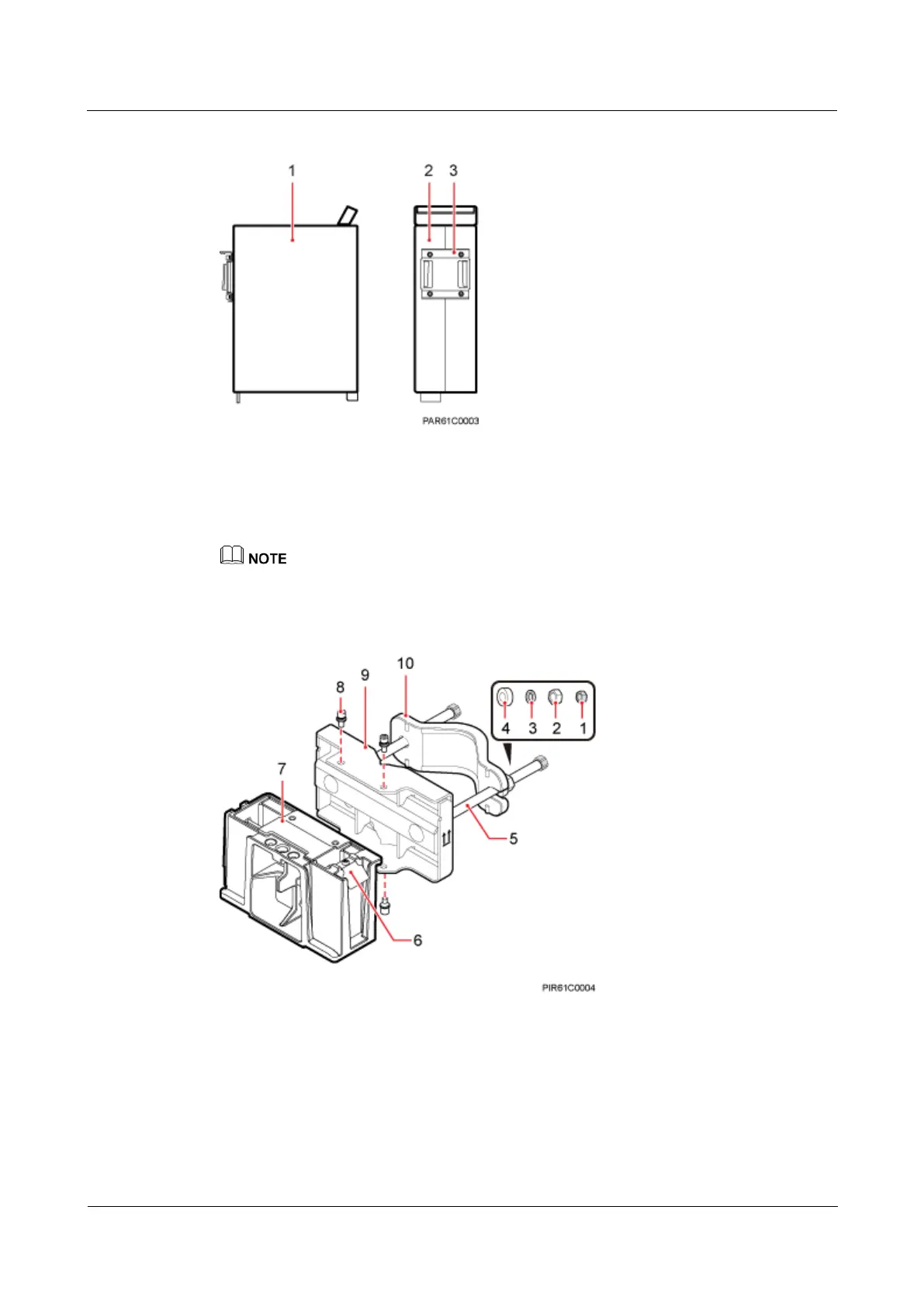 1

2 3

PAR61C0003

NOTE

10

9

8

4 3 2 1

7

5

6

PIR61C0004