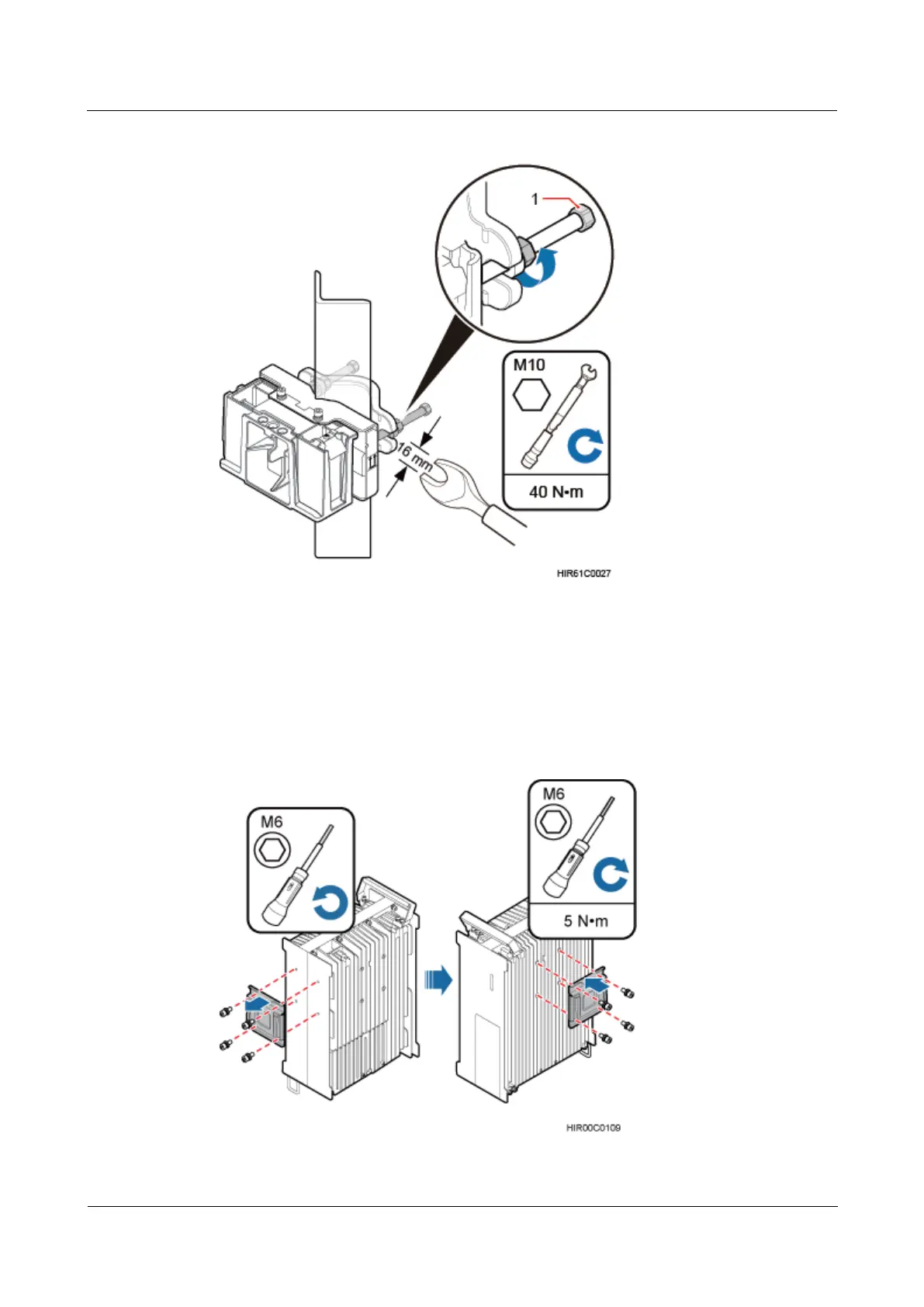 1

M10

16 mm

40 N•m

HIR61C0027

M6

M6

5 N•m

HIR00C0109