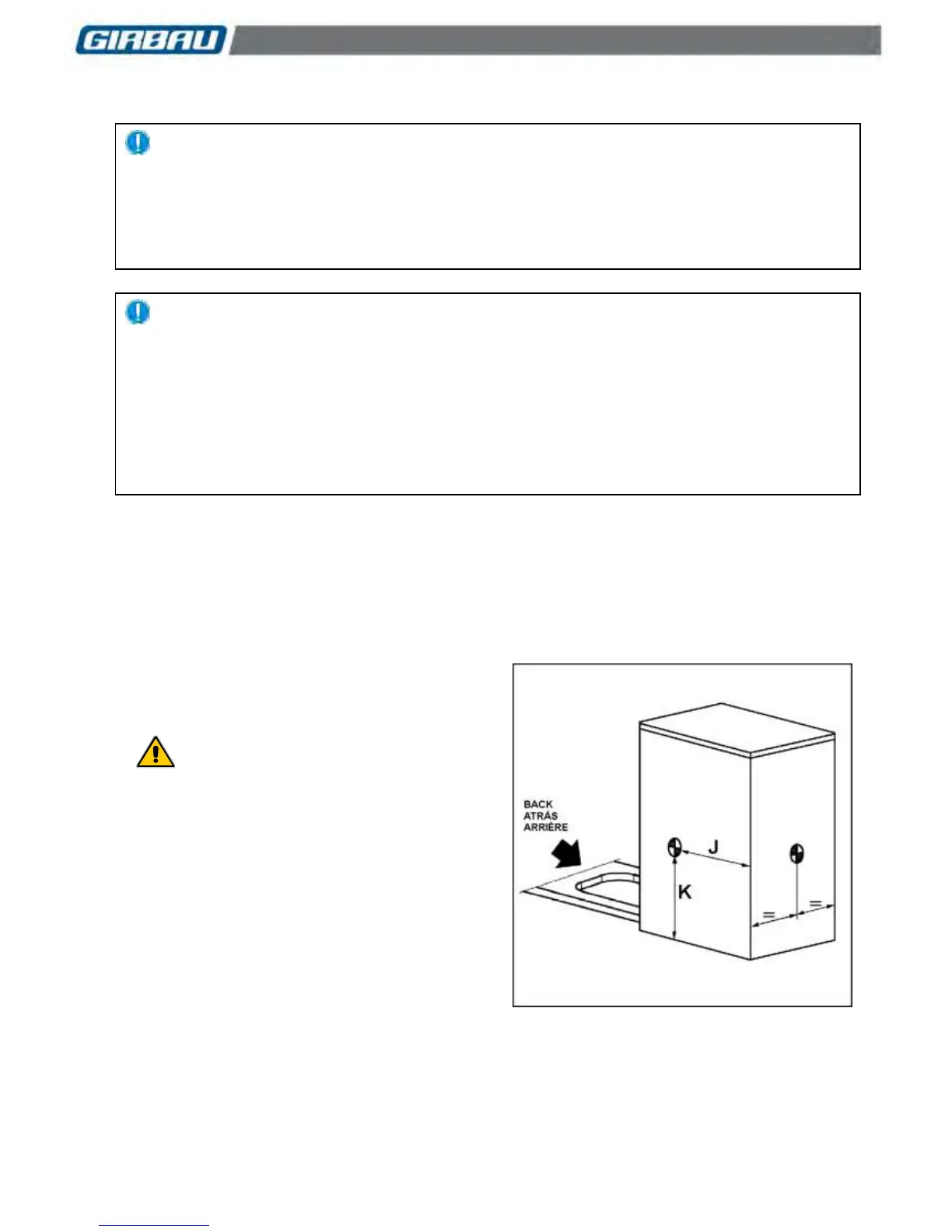 GIRBAU

BACK
ATRÁS
ARRIÈRE

J

K

=

=