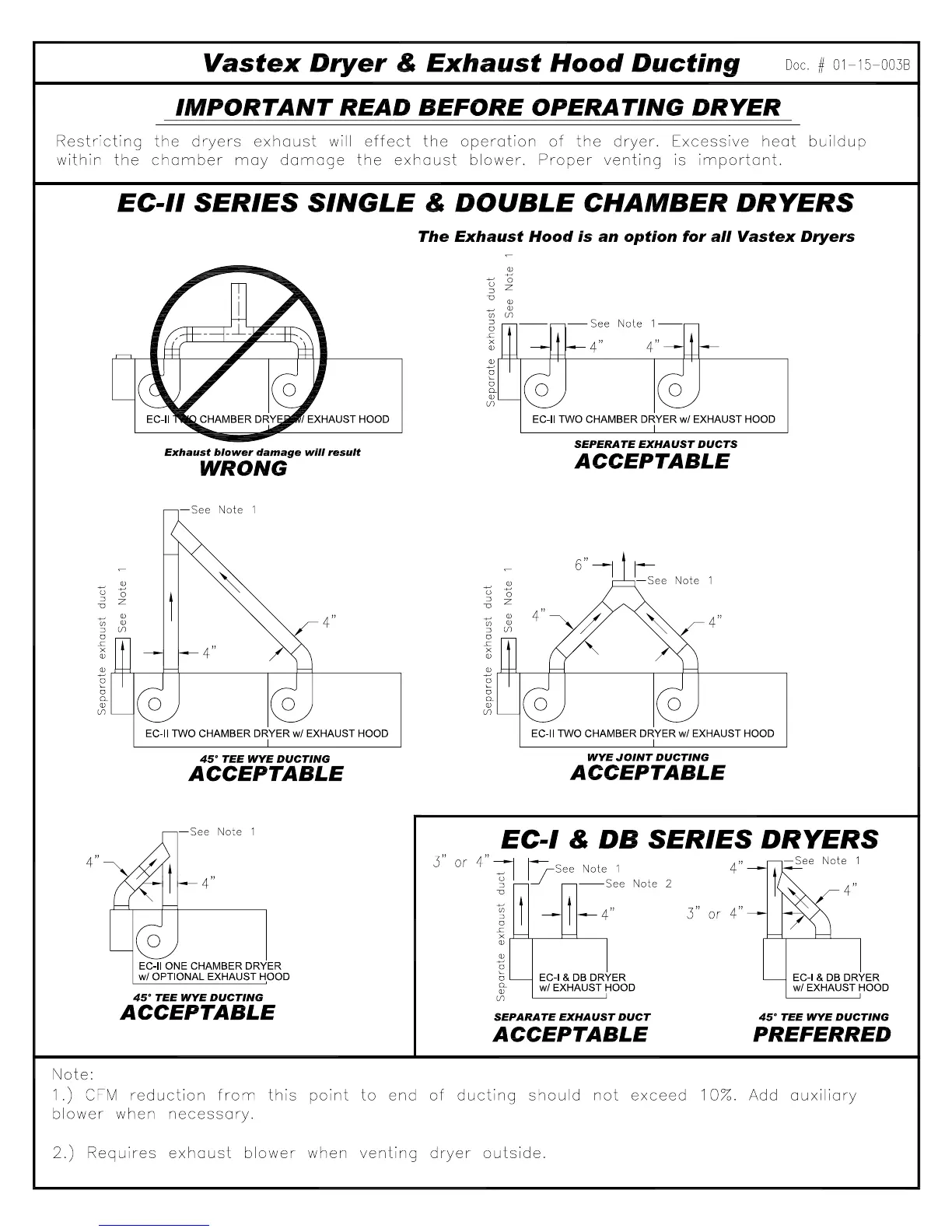 Vastex Dryer & Exhaust Hood Ducting Doc. # 01-15-003B

IMPORTANT READ BEFORE OPERATING DRYER

Restricting the dryers exhaust will effect the operation of the dryer. Excessive heat buildup within the chamber may damage the exhaust blower. Proper venting is important.

EC-II SERIES SINGLE & DOUBLE CHAMBER DRYERS

The Exhaust Hood is an option for all Vastex Dryers

EC-II TWO CHAMBER DRYER w/ EXHAUST HOOD

Exhaust blower damage will result

WRONG

Separate exhaust duct See Note 1

See Note 1

4" 4"

EC-II TWO CHAMBER DRYER w/ EXHAUST HOOD

SEPERATE EXHAUST DUCTS

ACCEPTABLE

See Note 1

Separate exhaust duct See Note 1

4"

4"

EC-II TWO CHAMBER DRYER w/ EXHAUST HOOD

45° TEE WYE DUCTING

ACCEPTABLE

6"

See Note 1

Separate exhaust duct See Note 1

4" 4"

EC-II TWO CHAMBER DRYER w/ EXHAUST HOOD

WYE JOINT DUCTING

ACCEPTABLE

See Note 1

4"

4"

EC-II ONE CHAMBER DRYER w/ OPTIONAL EXHAUST HOOD

45° TEE WYE DUCTING

ACCEPTABLE

EC-I & DB SERIES DRYERS

3" or 4"

See Note 1

See Note 2

Separate exhaust duct

4"

EC-I & DB DRYER w/ EXHAUST HOOD

SEPARATE EXHAUST DUCT

ACCEPTABLE

4" See Note 1

4"

3" or 4"

EC-I & DB DRYER w/ EXHAUST HOOD

45° TEE WYE DUCTING

PREFERRED

Note:
1.) CFM reduction from this point to end of ducting should not exceed 10%. Add auxiliary blower when necessary.

2.) Requires exhaust blower when venting dryer outside.