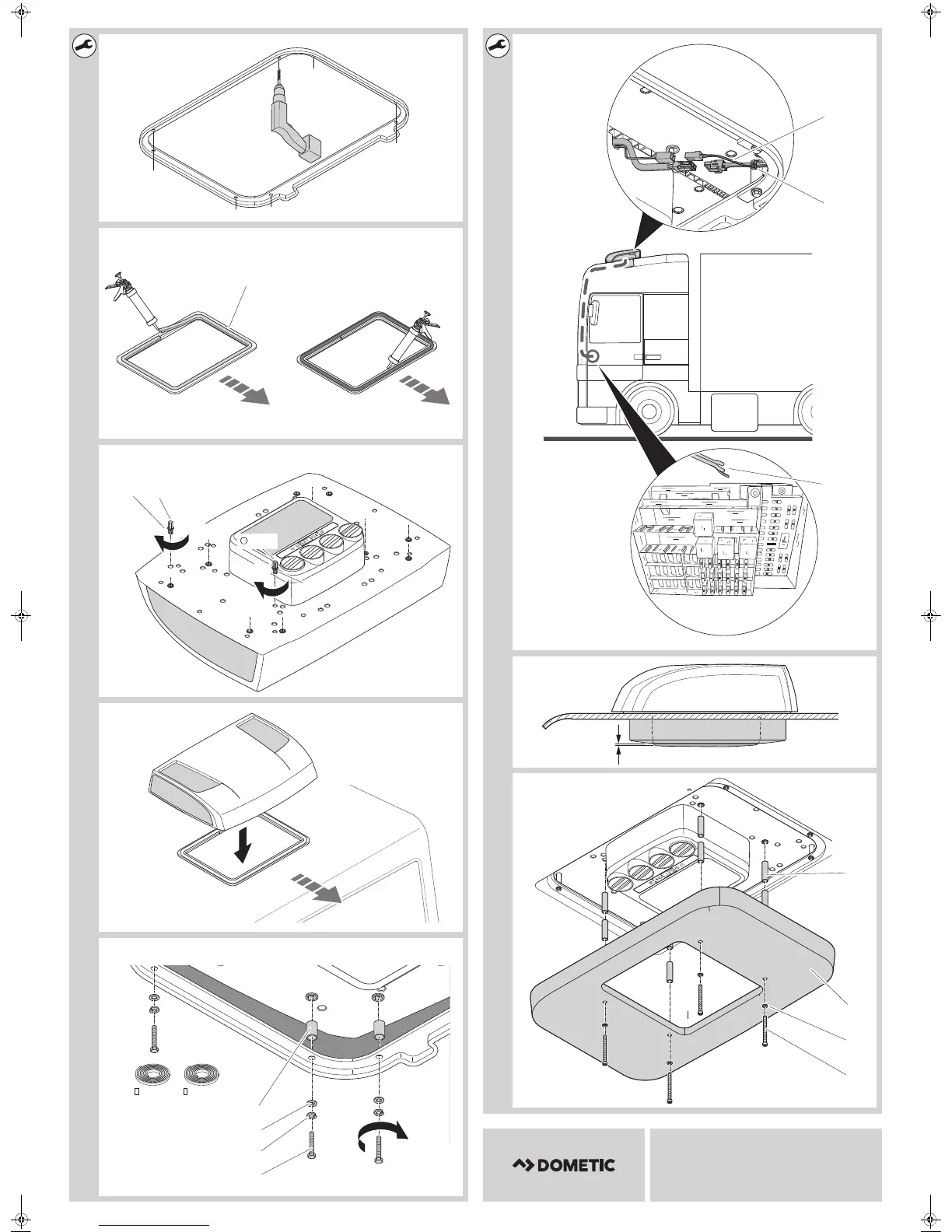 DOMETIC