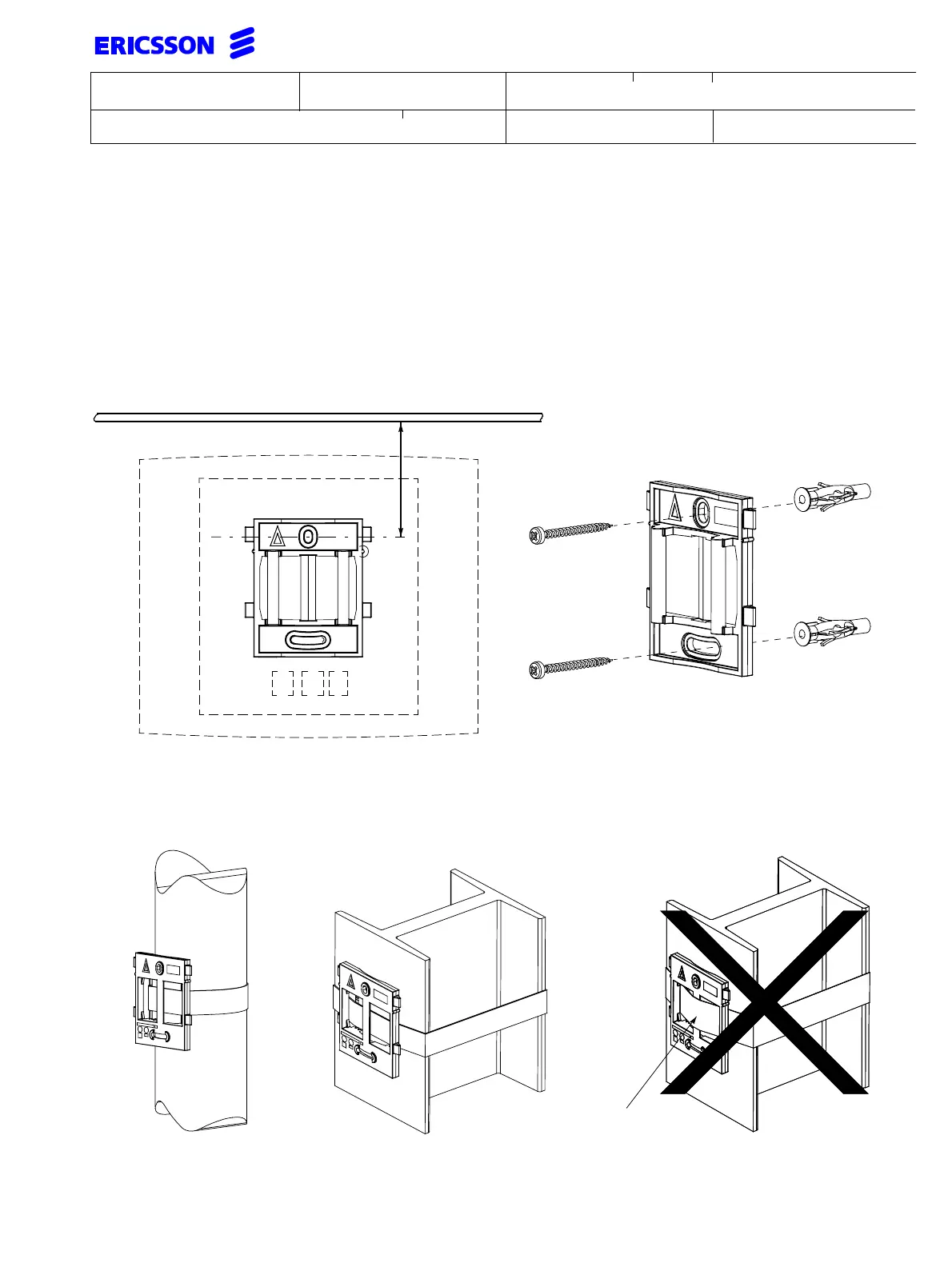 ERICSSON