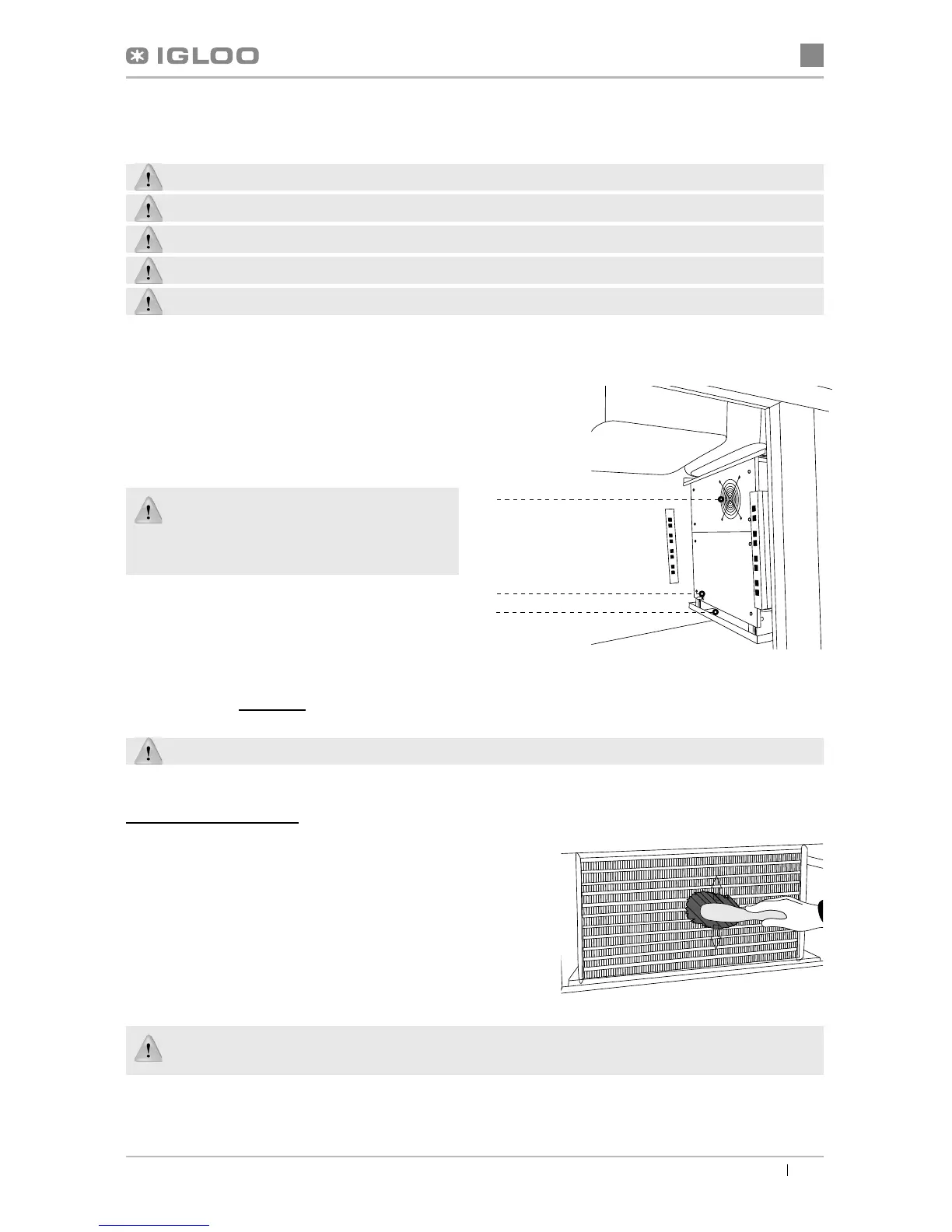 IGLOO