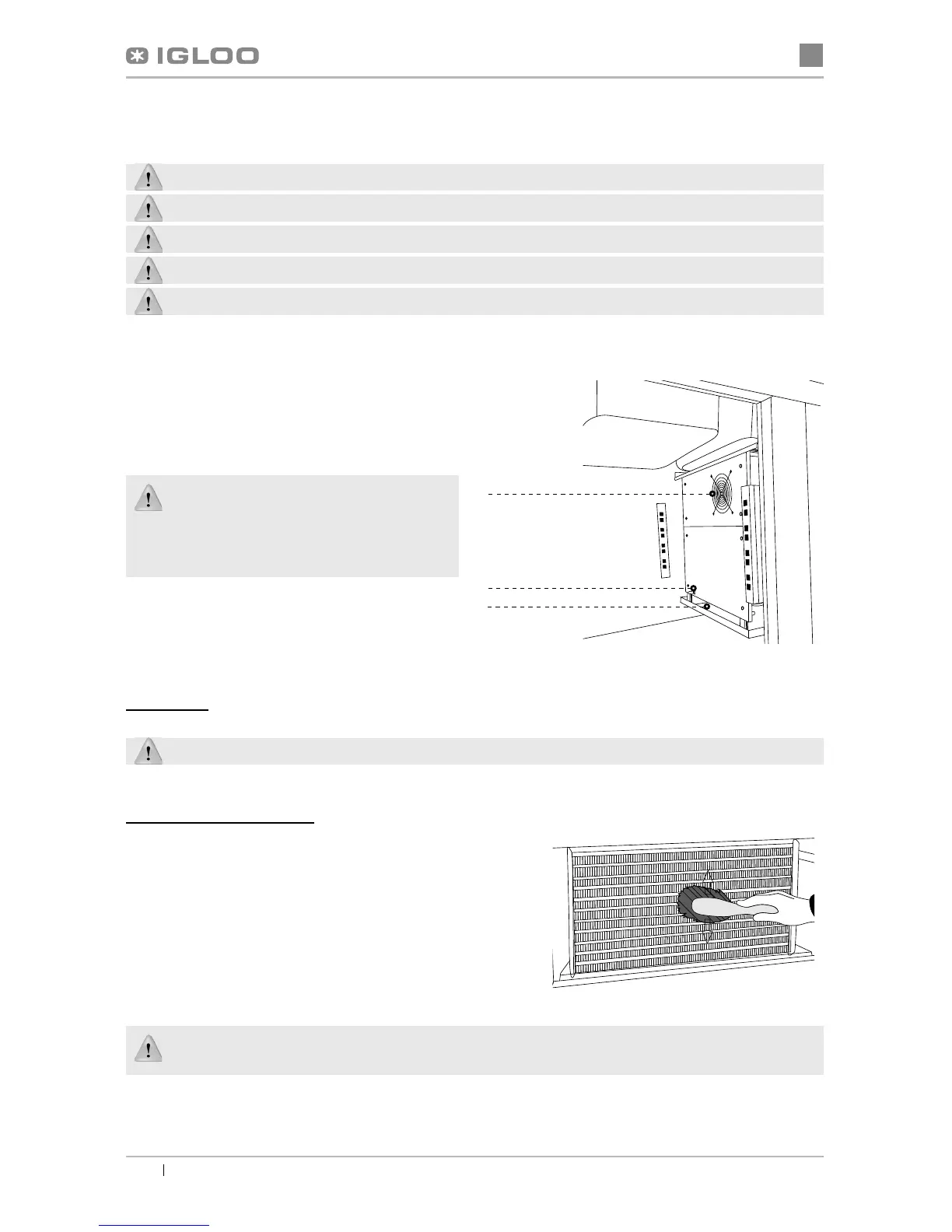 IGLOO