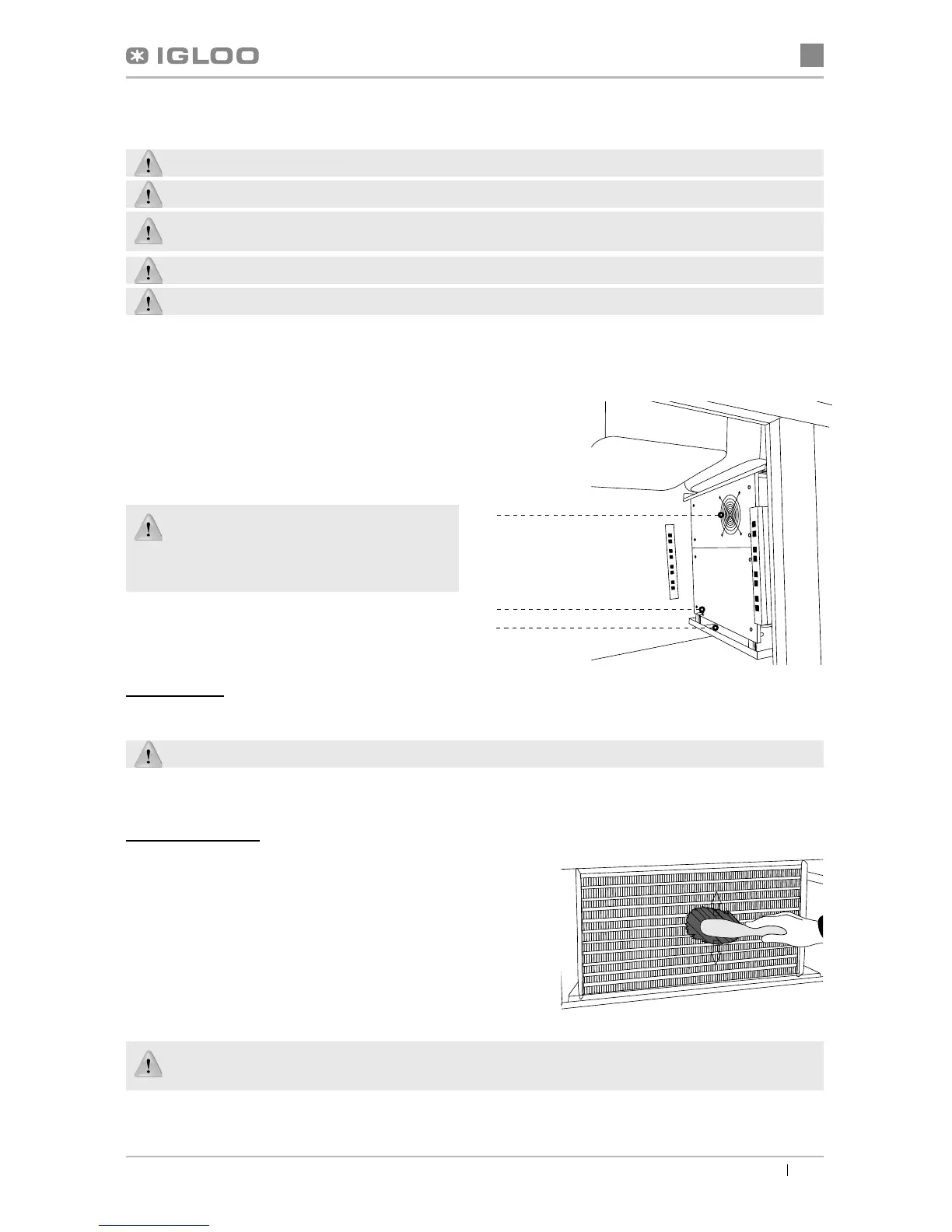 IGLOO