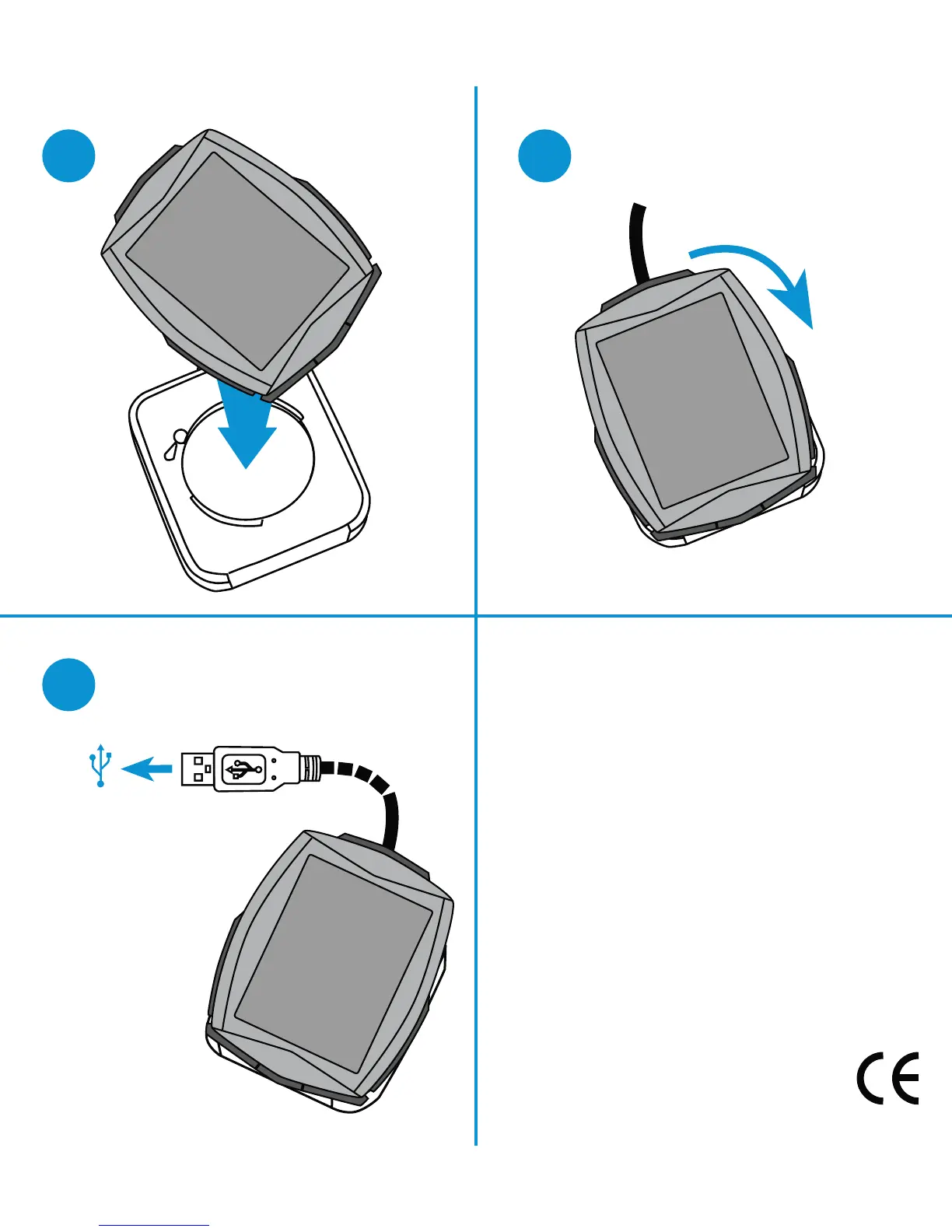 CE