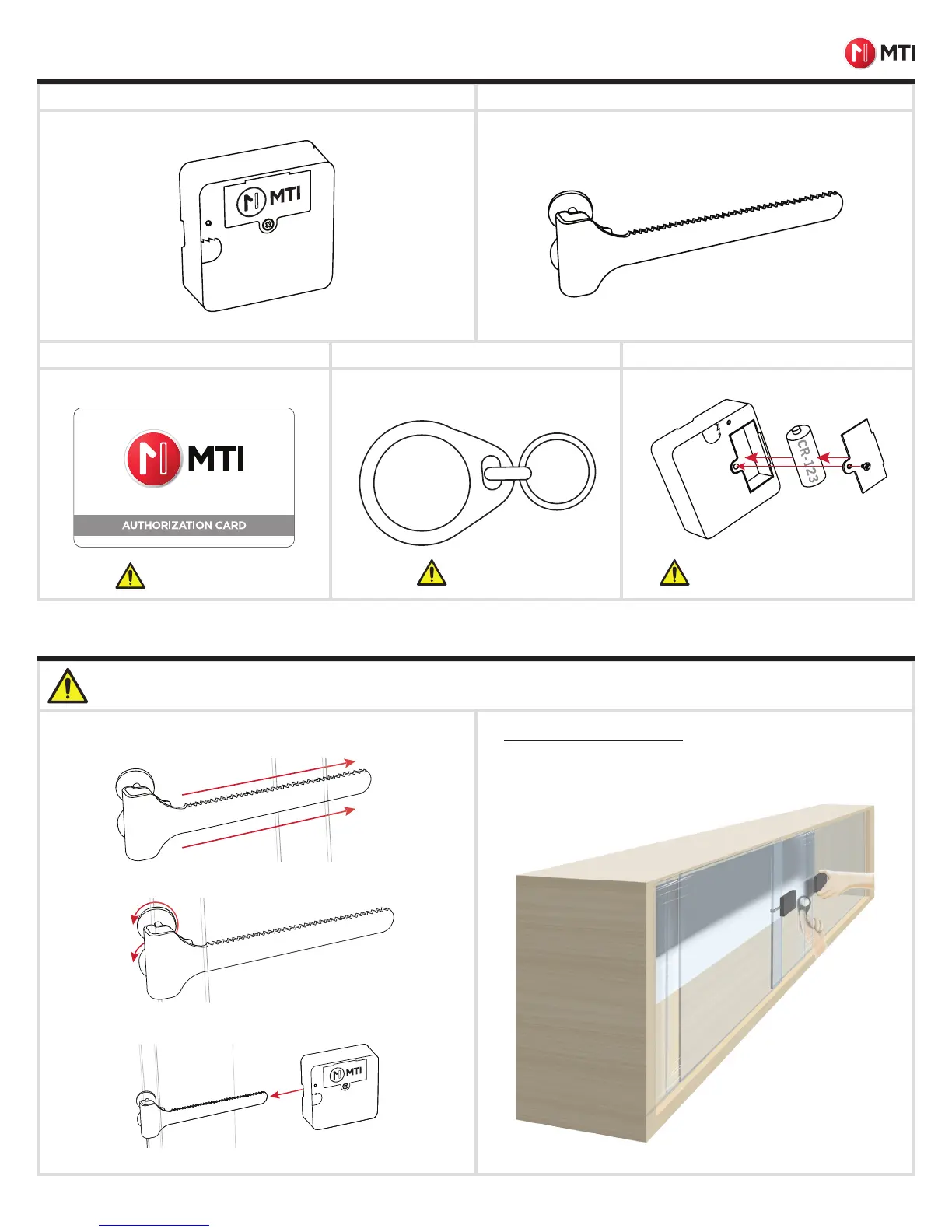 MTI

MTI

MTI

AUTHORIZATION CARD

CR-123

MTI