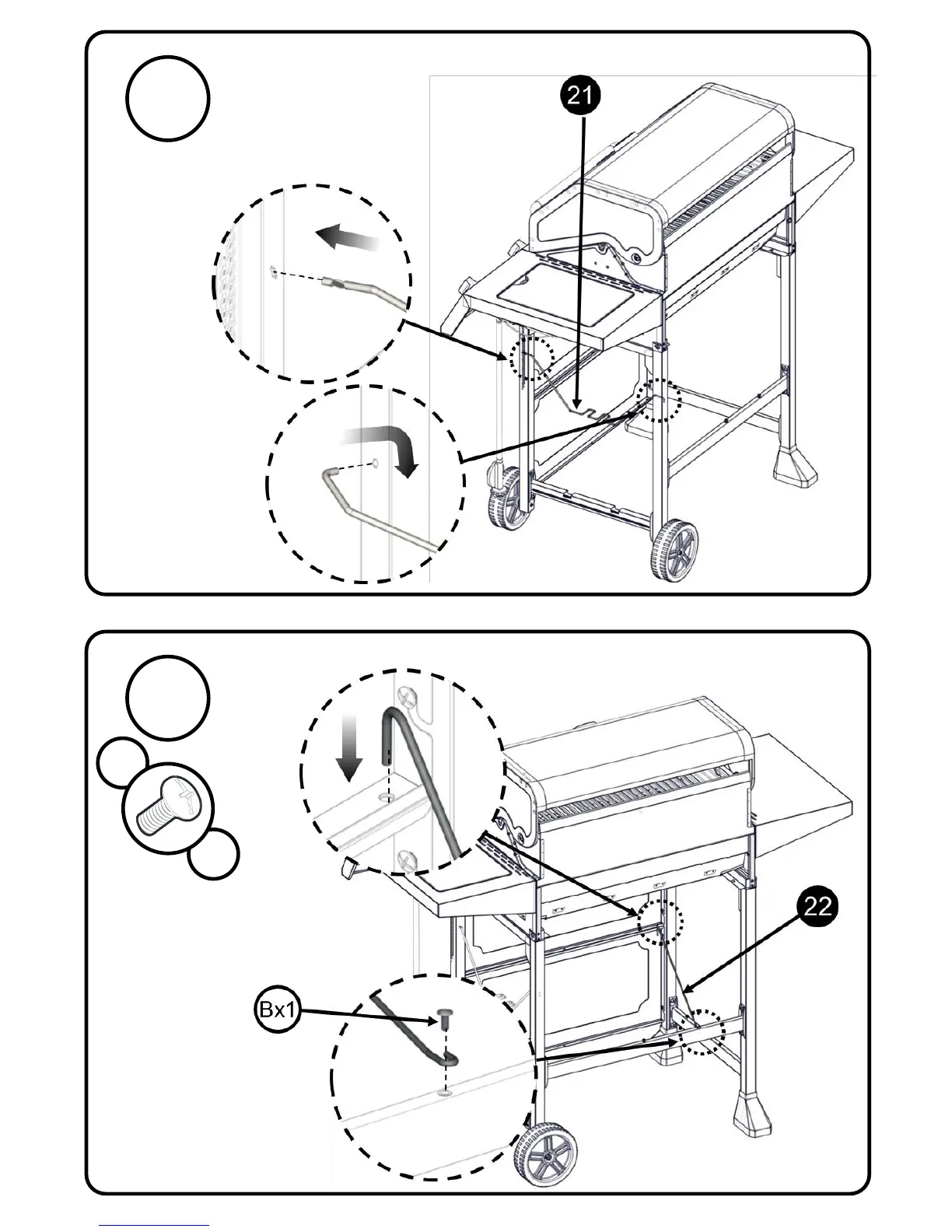 21

22

Bx1