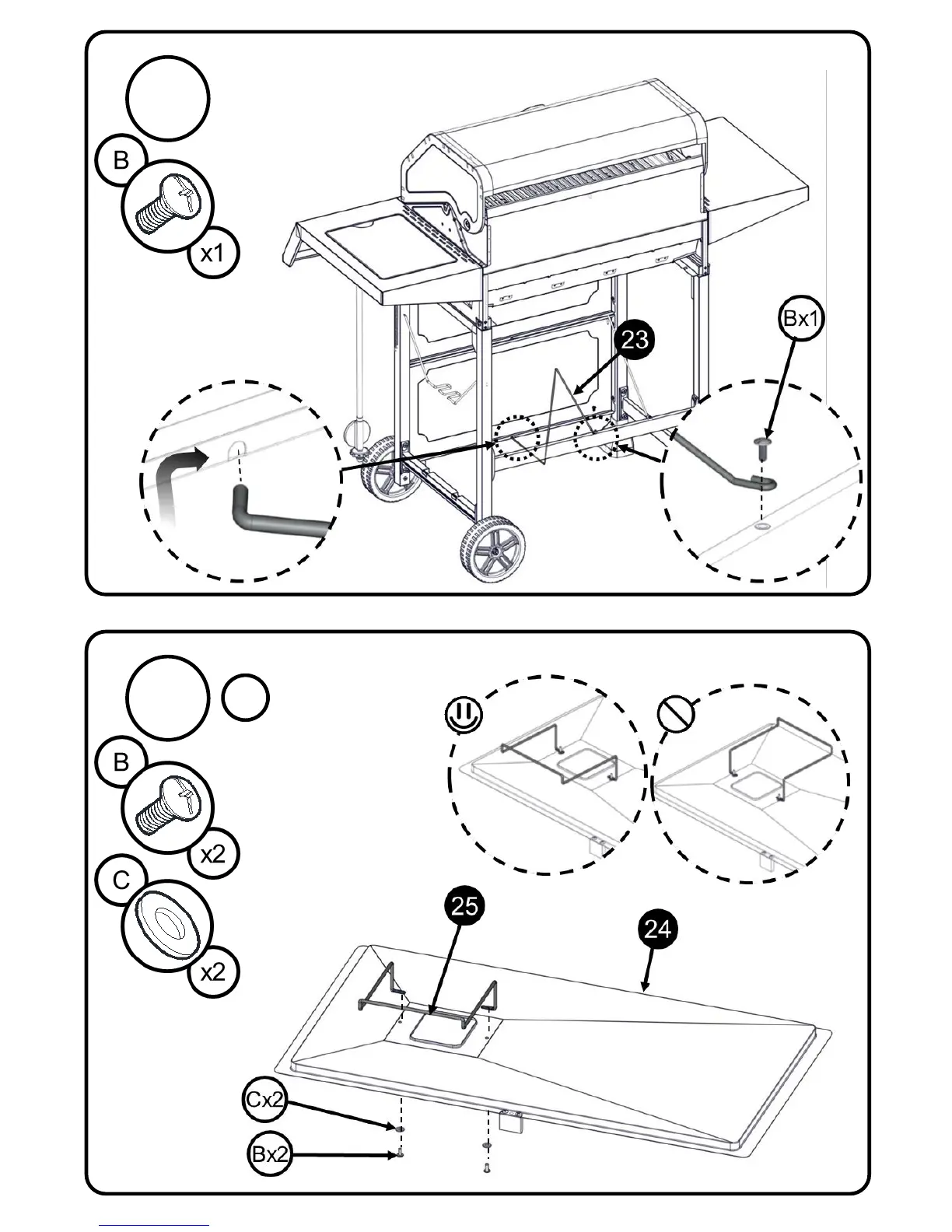 B

x1

23

Bx1

B

x2

C

x2

25

24

Cx2

Bx2