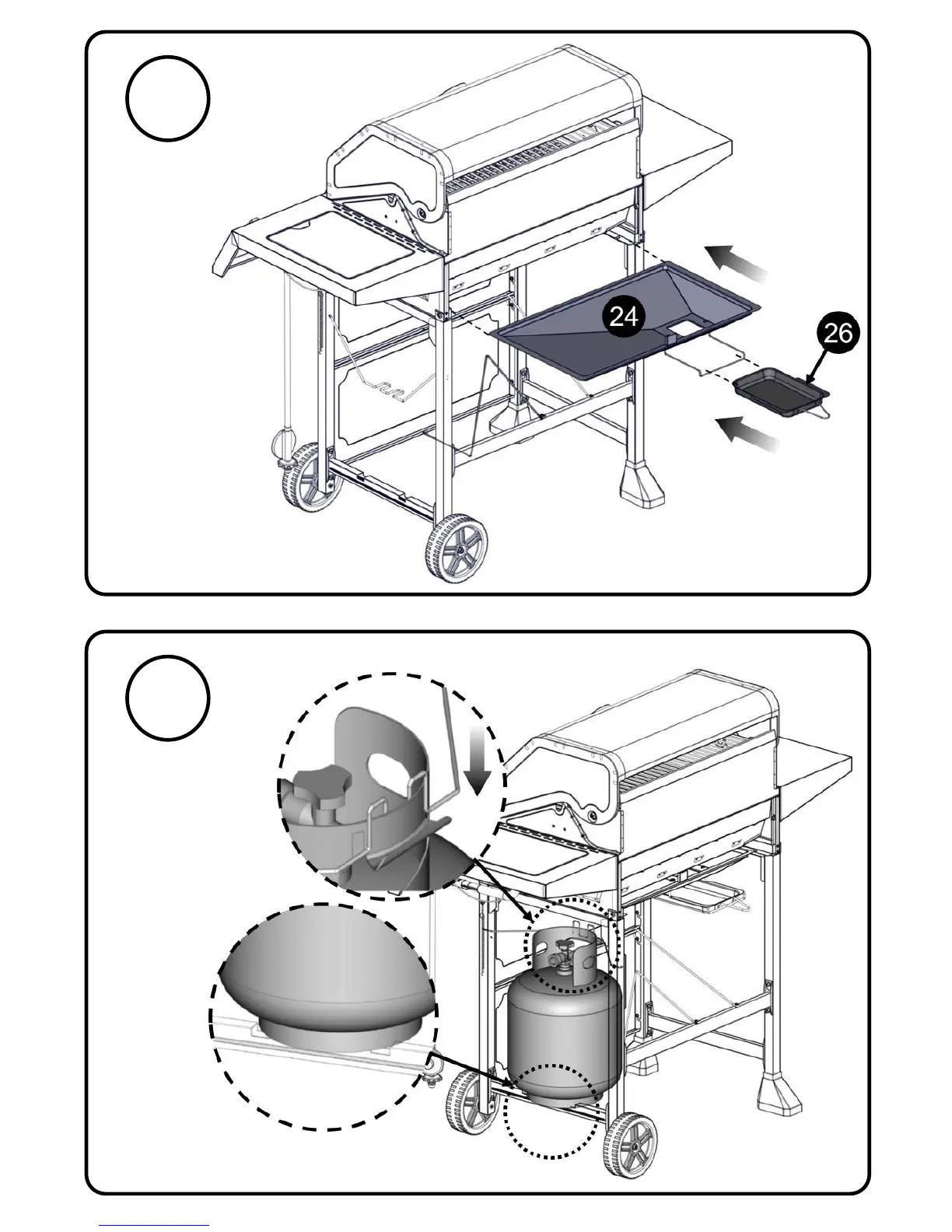 24

26