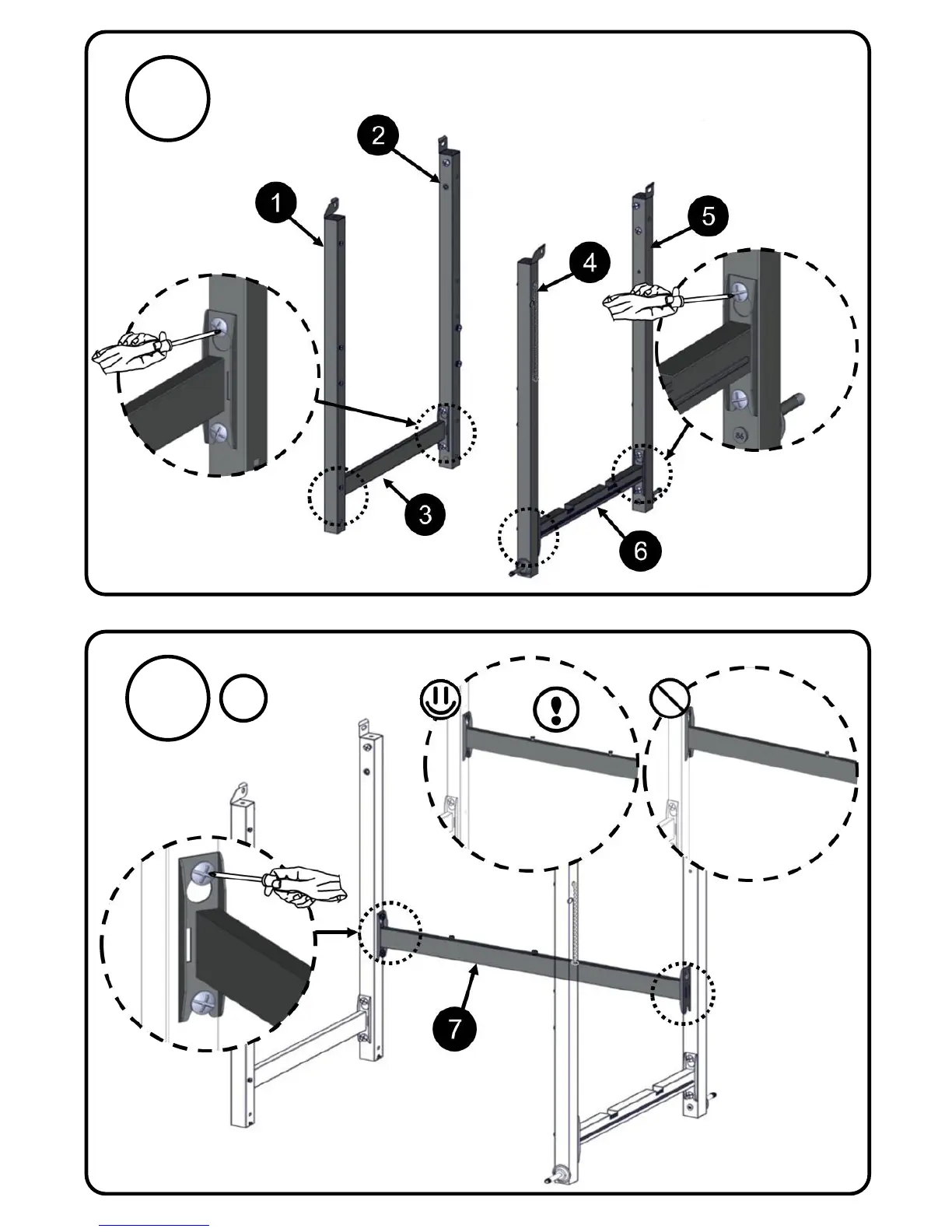 2
1
5
4
3
6

7