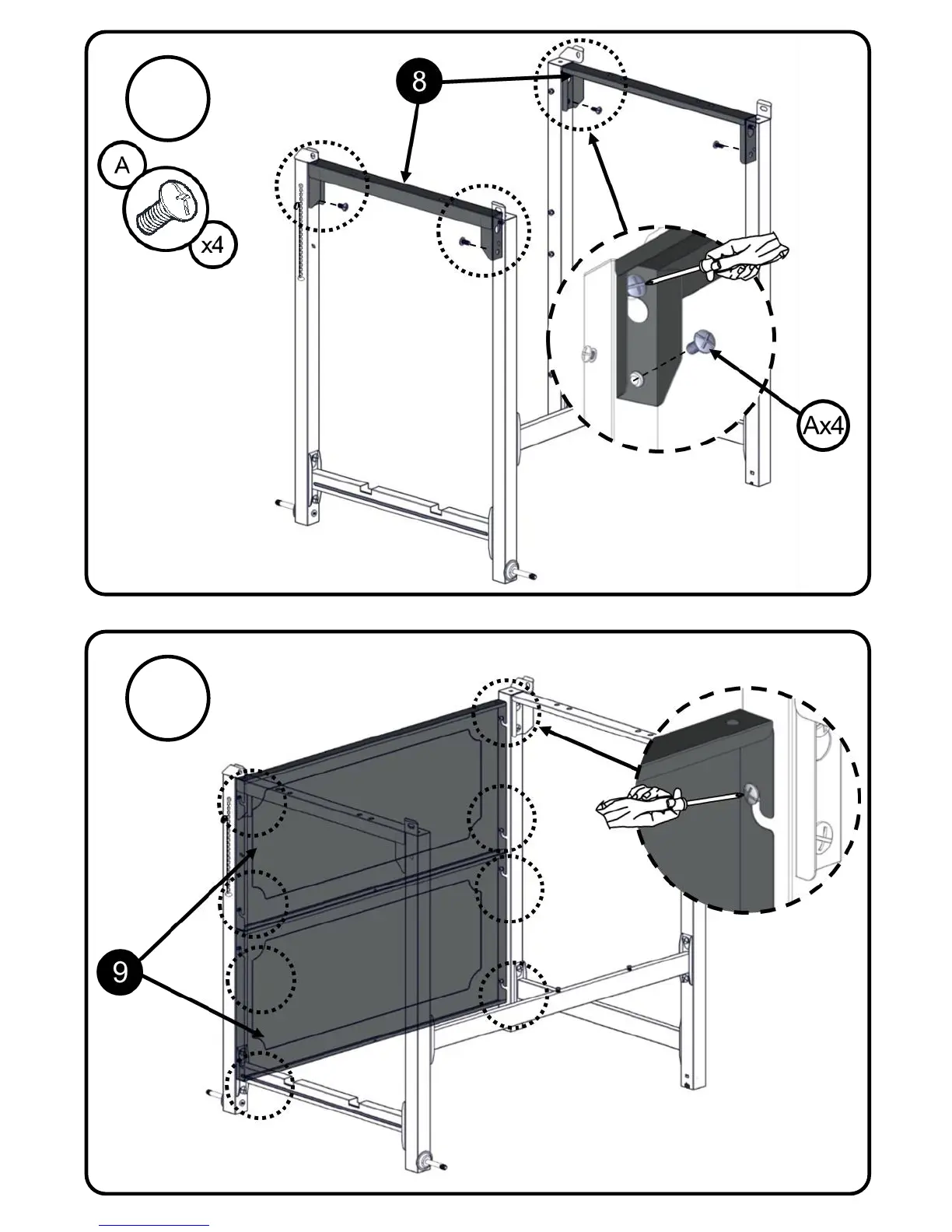 8

A

x4

Ax4

9