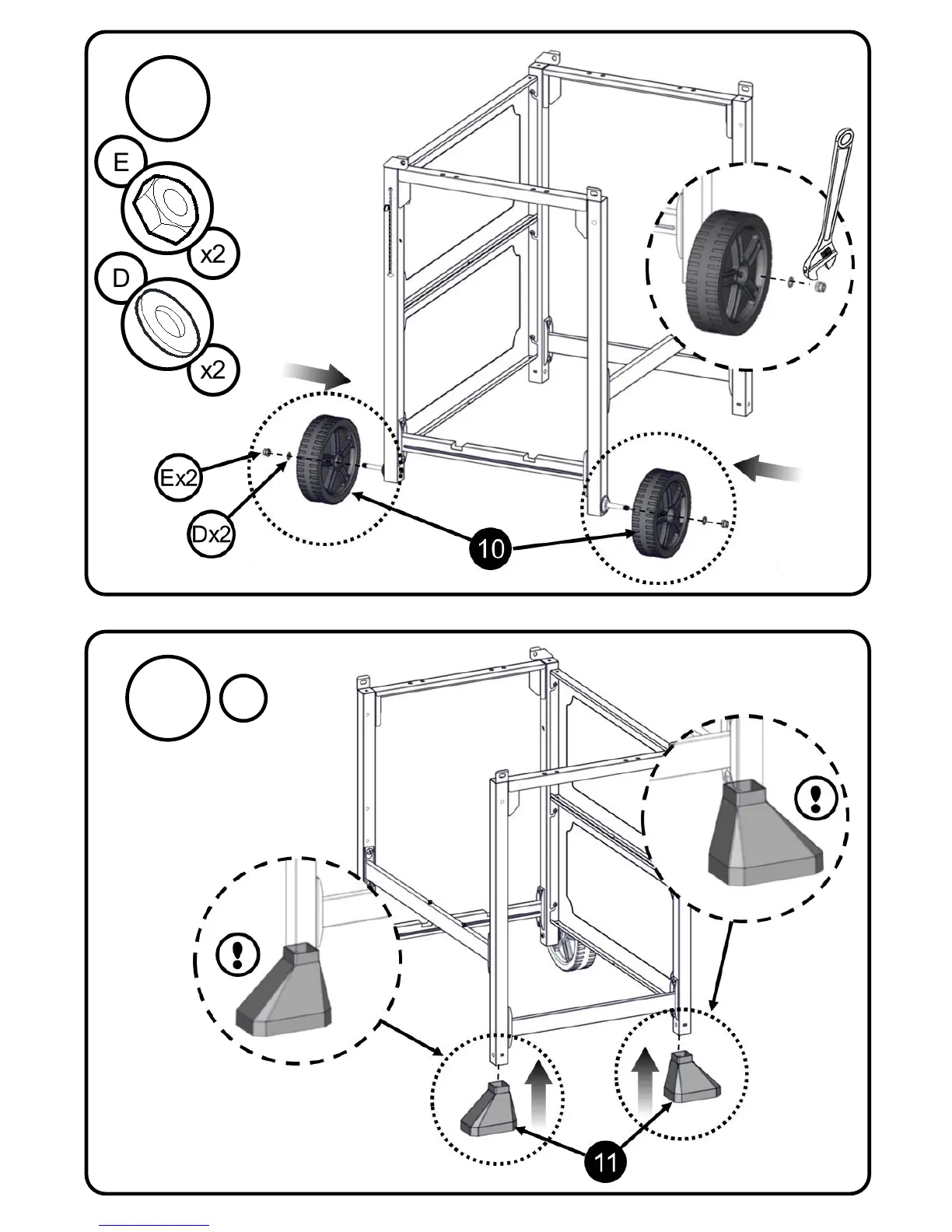 E
x2
D
x2
Ex2
Dx2
10
11