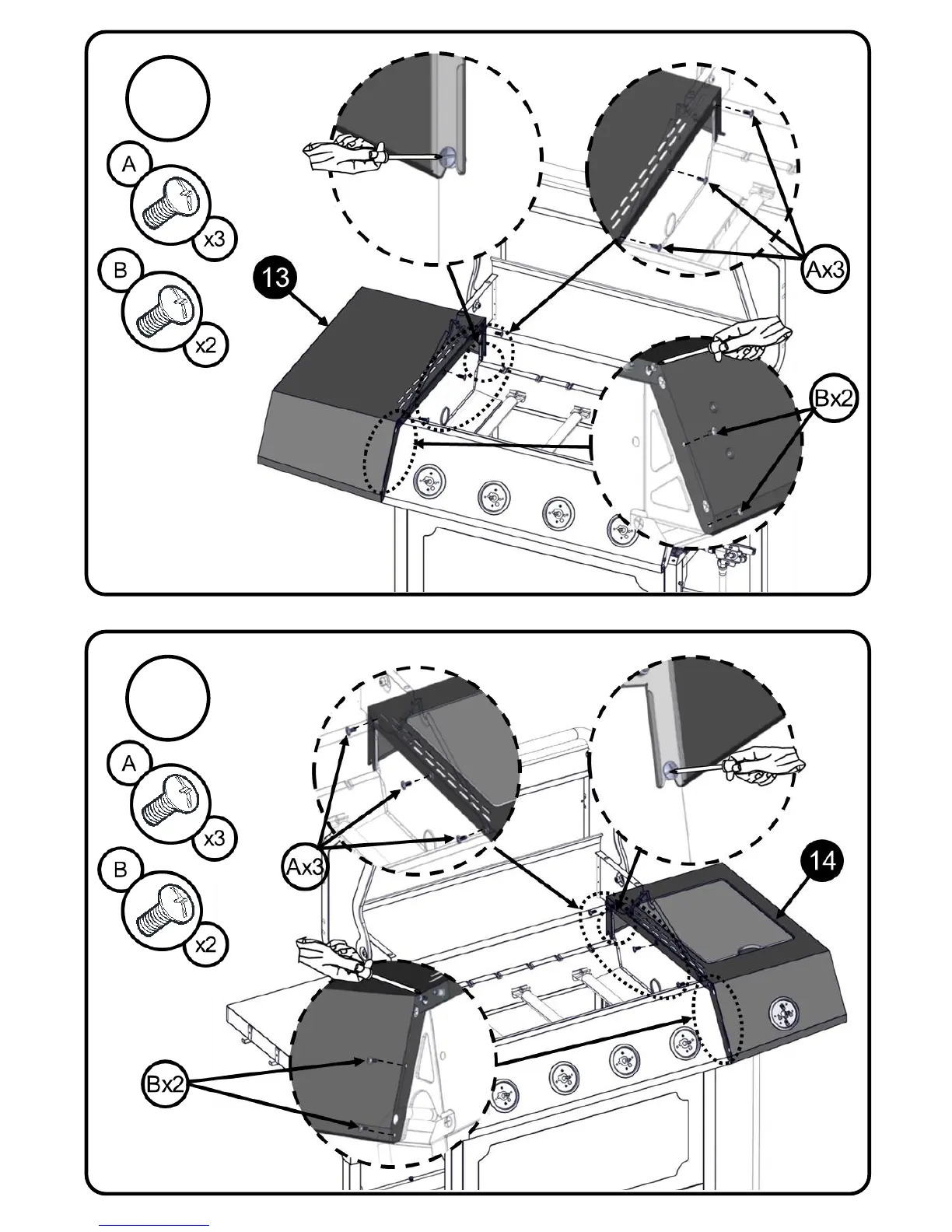 A
x3
B
x2
13
Ax3
Bx2

A
x3
B
x2
Ax3
14
Bx2