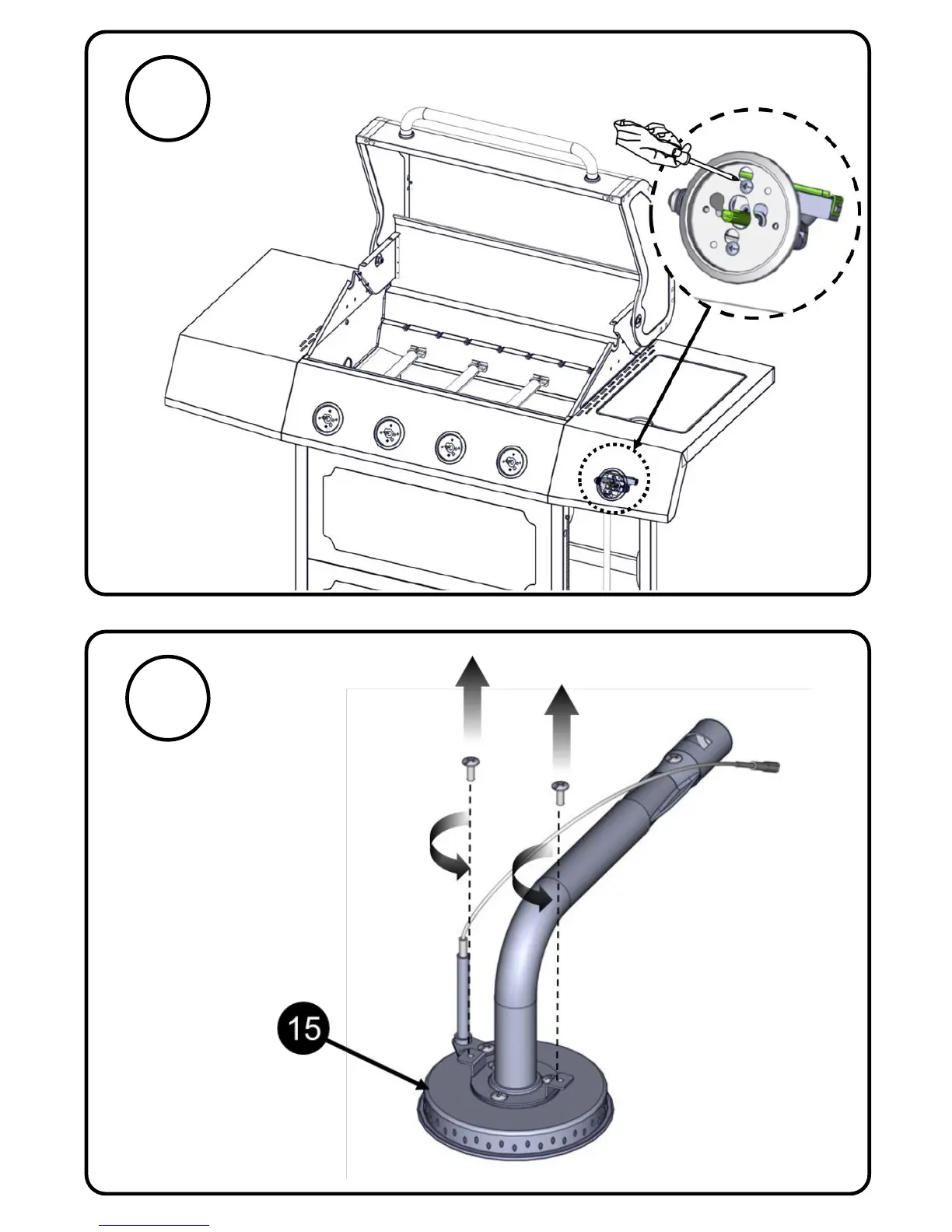 15