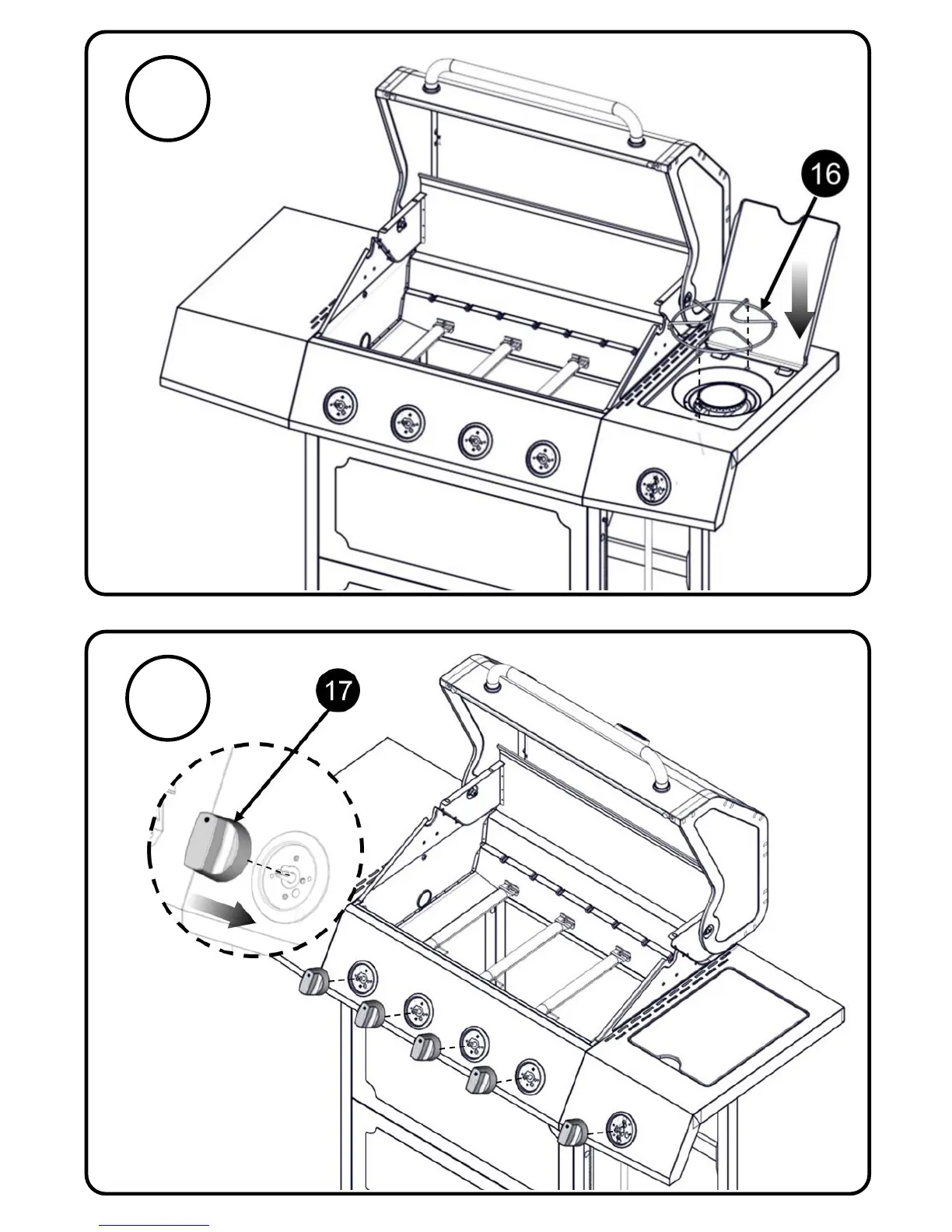 16

17