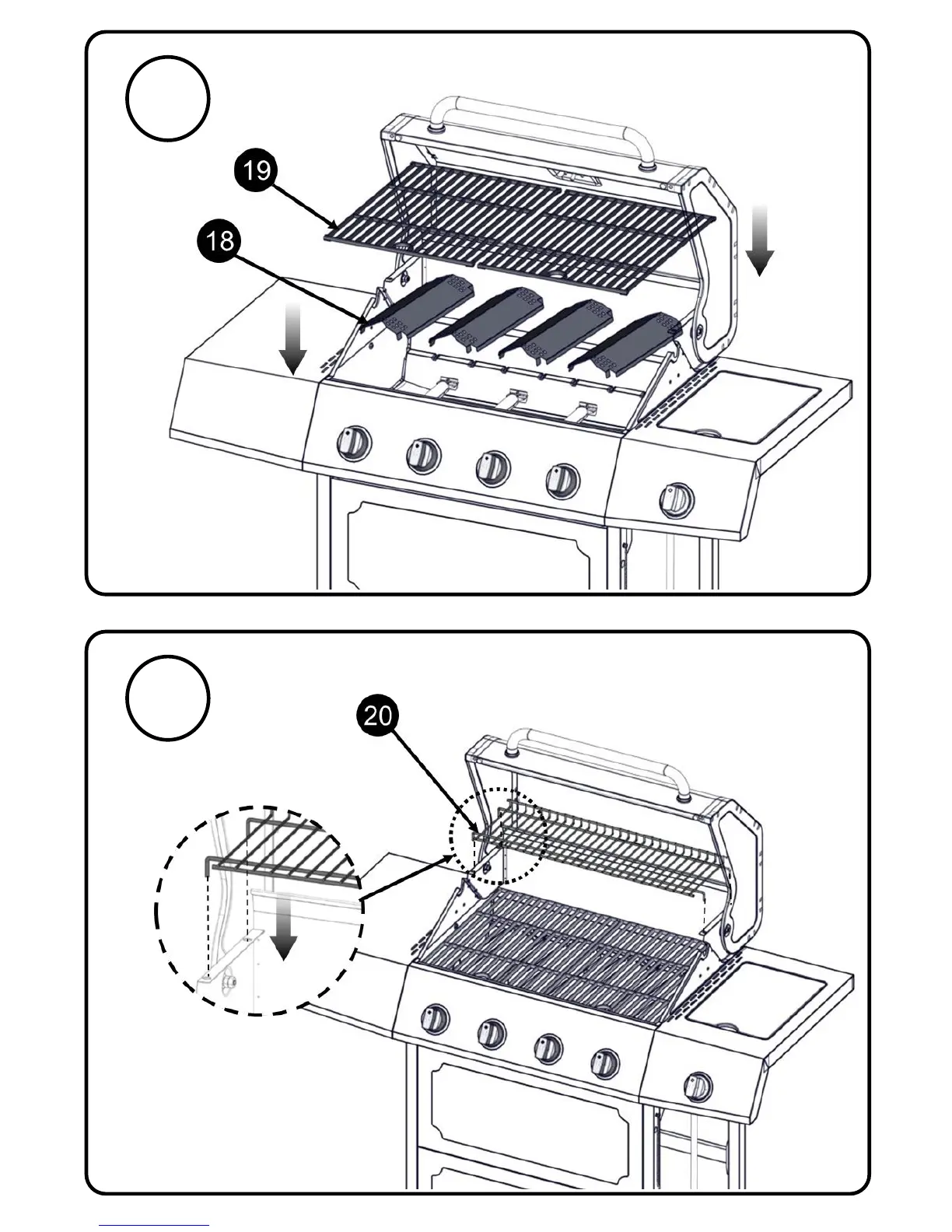 19

18

20