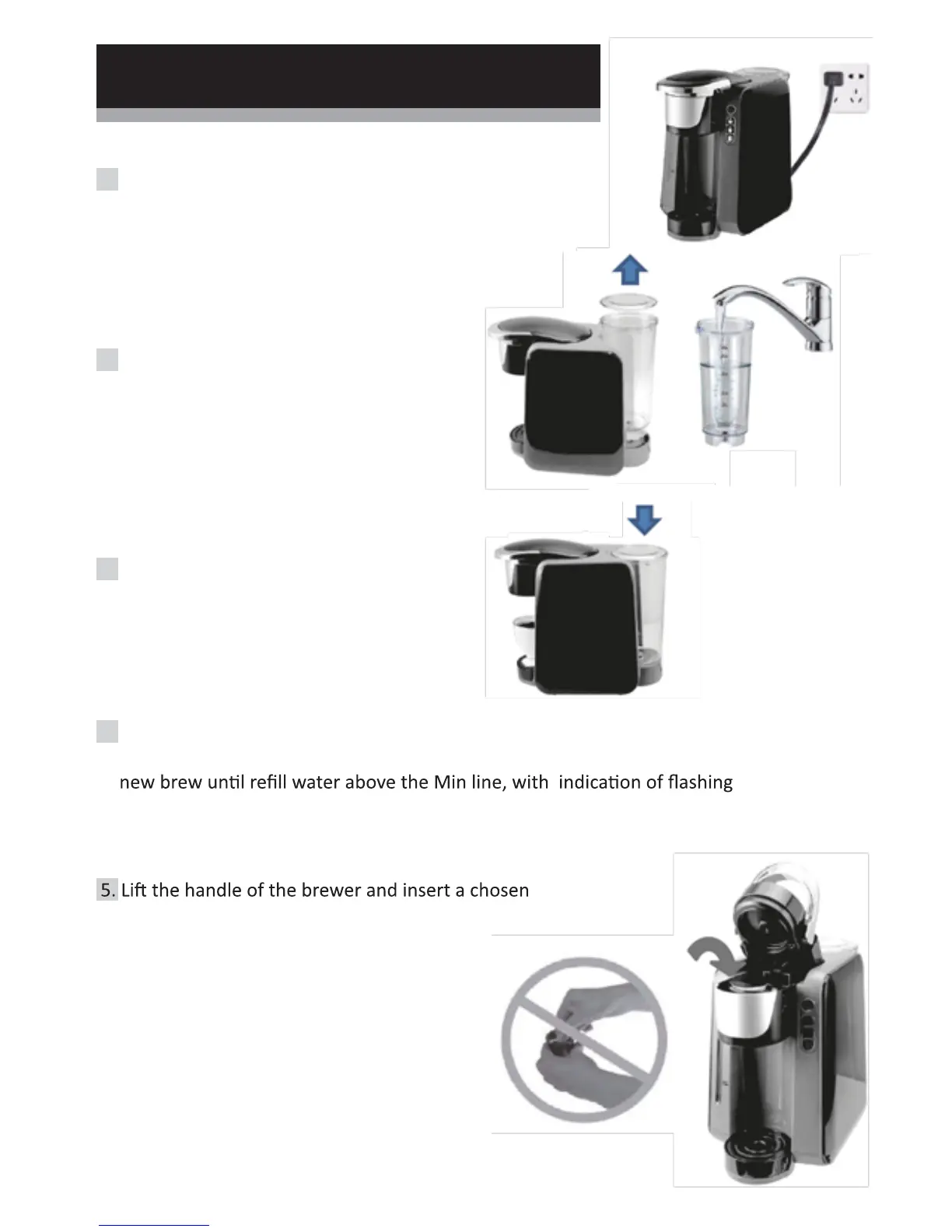 new brew until refill water above the Min line, with indication of flashing

5. Lift the handle of the brewer and insert a chosen