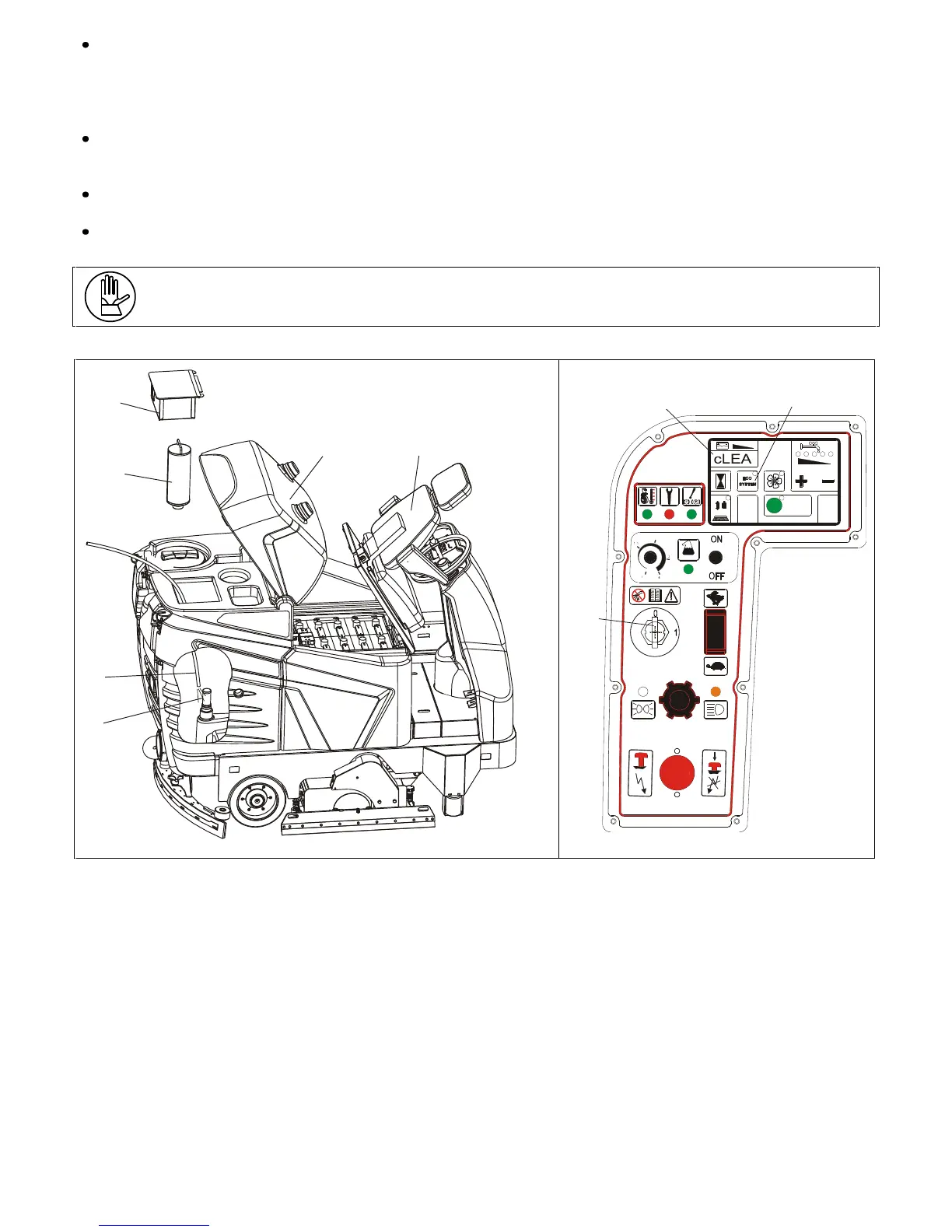 cLEA

ECO SYSTEM

ON

OFF

1