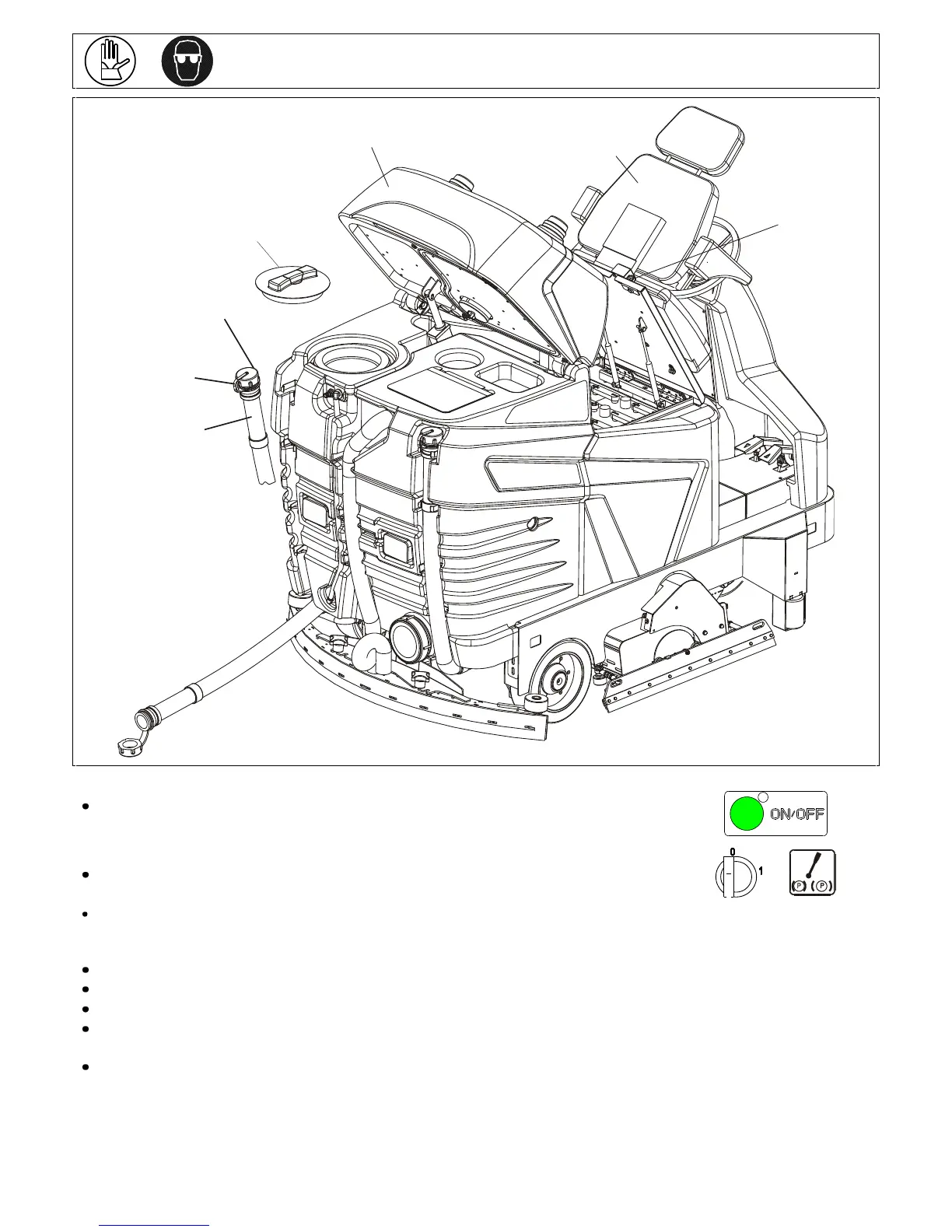 ON/OFF

0

1

P P