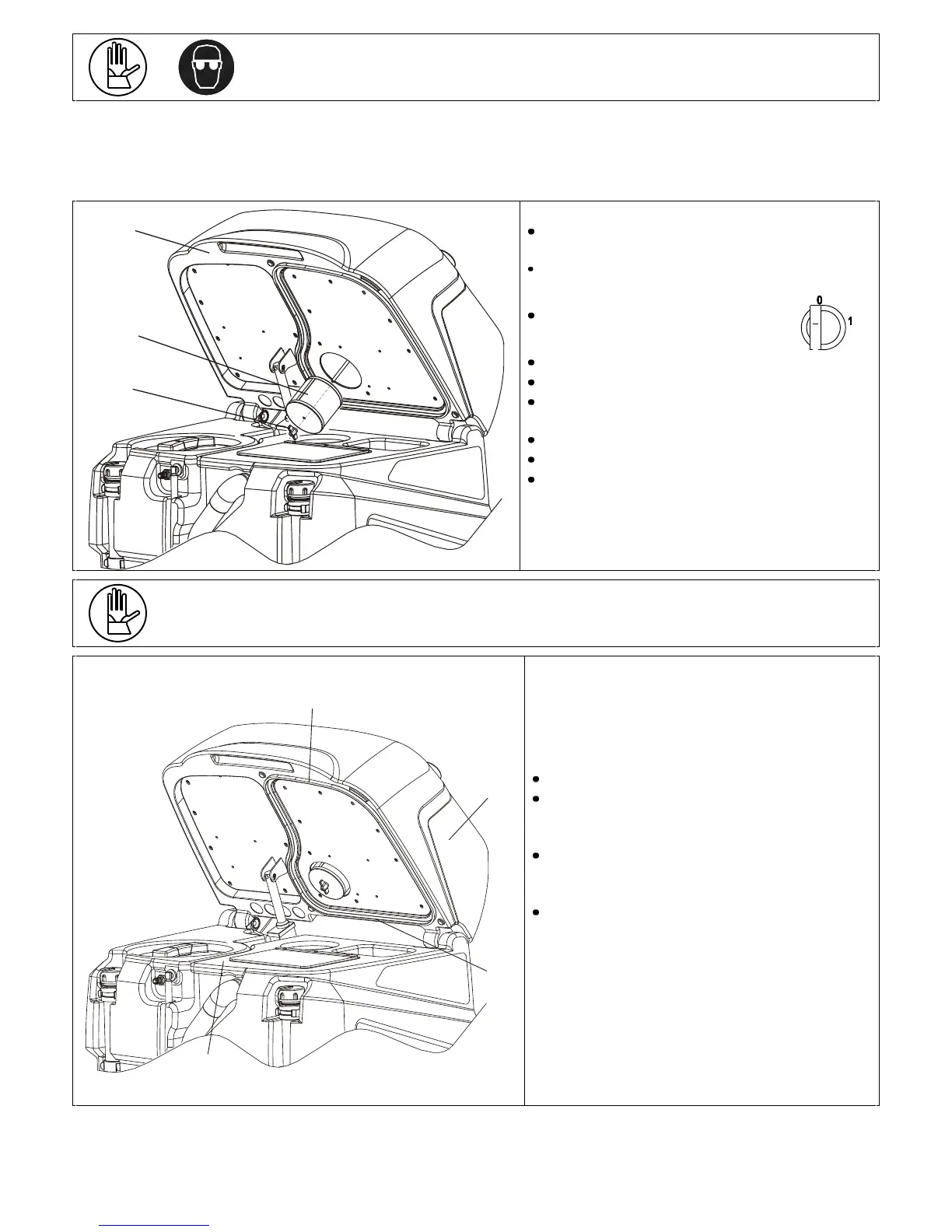 0

1