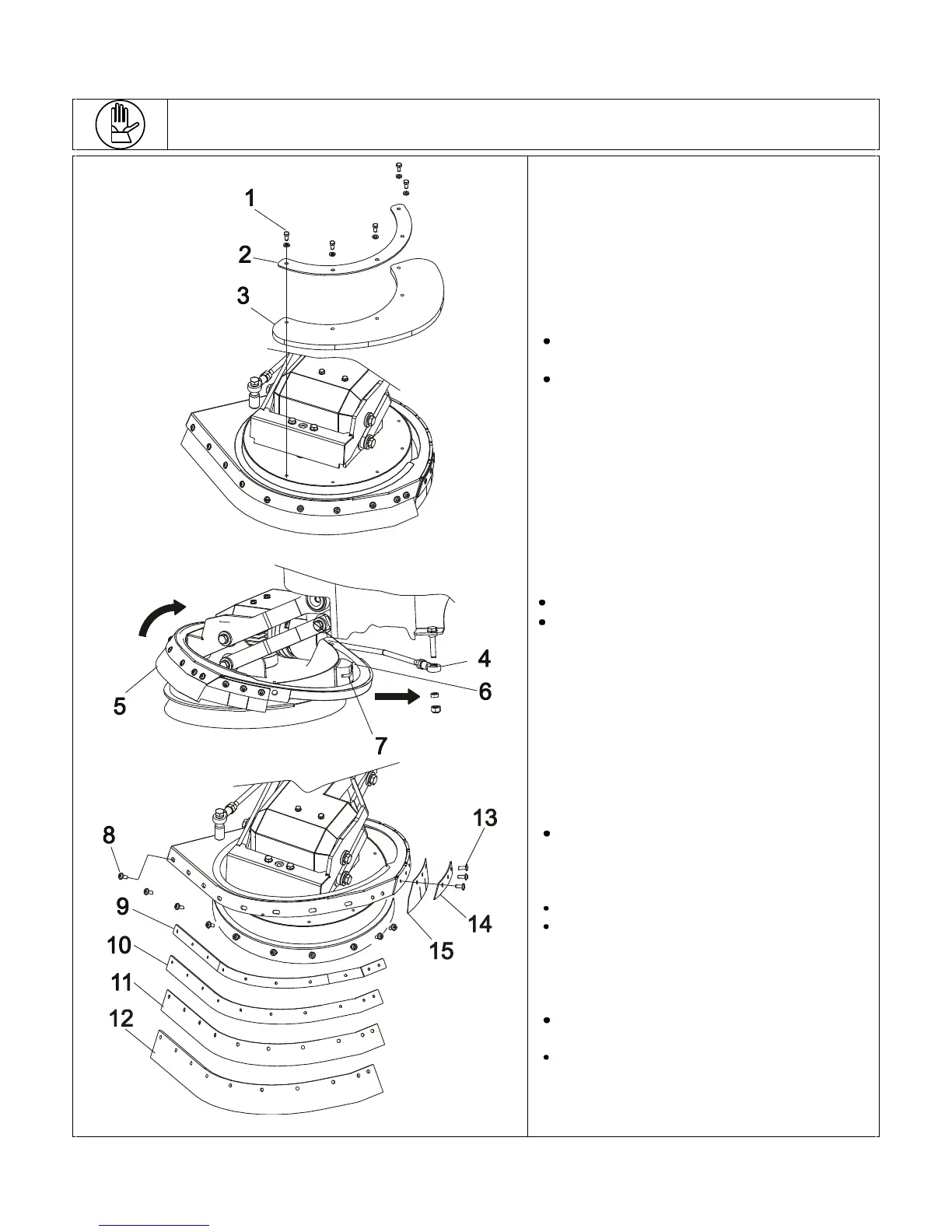 1
2
3
4
5
6
7
8
9
10
11
12
13
14
15