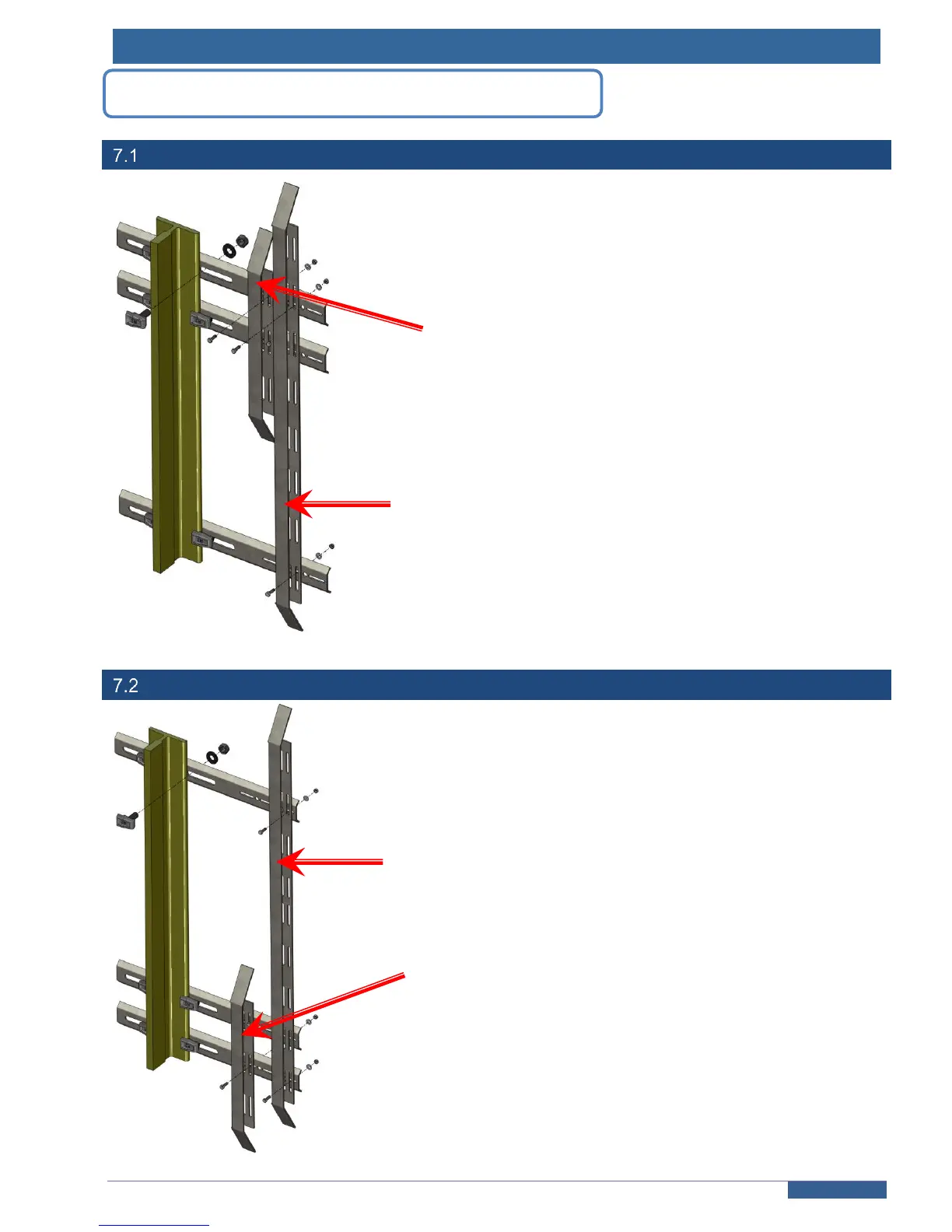 7.1

7.2