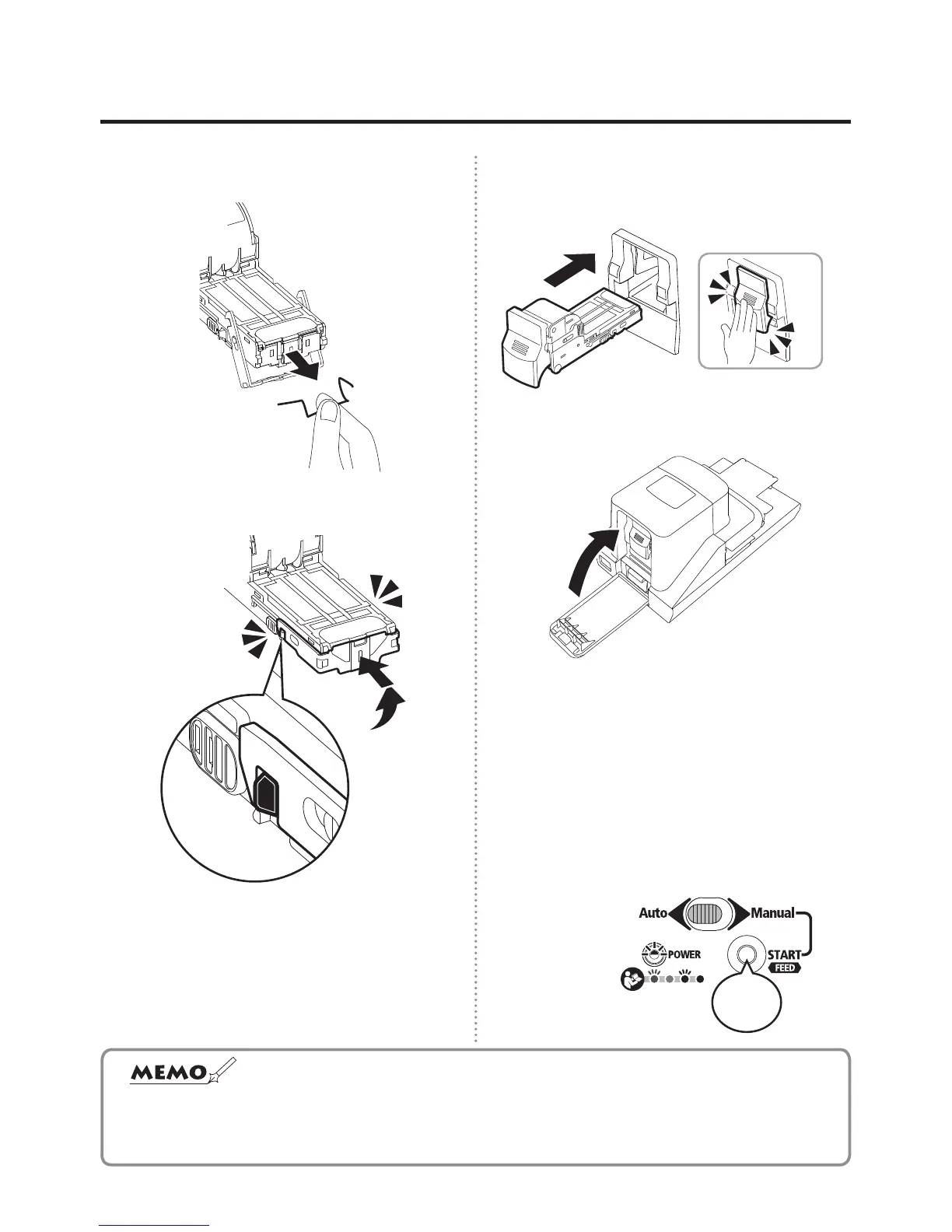 Auto Manual
POWER
START
FEED

MEMO