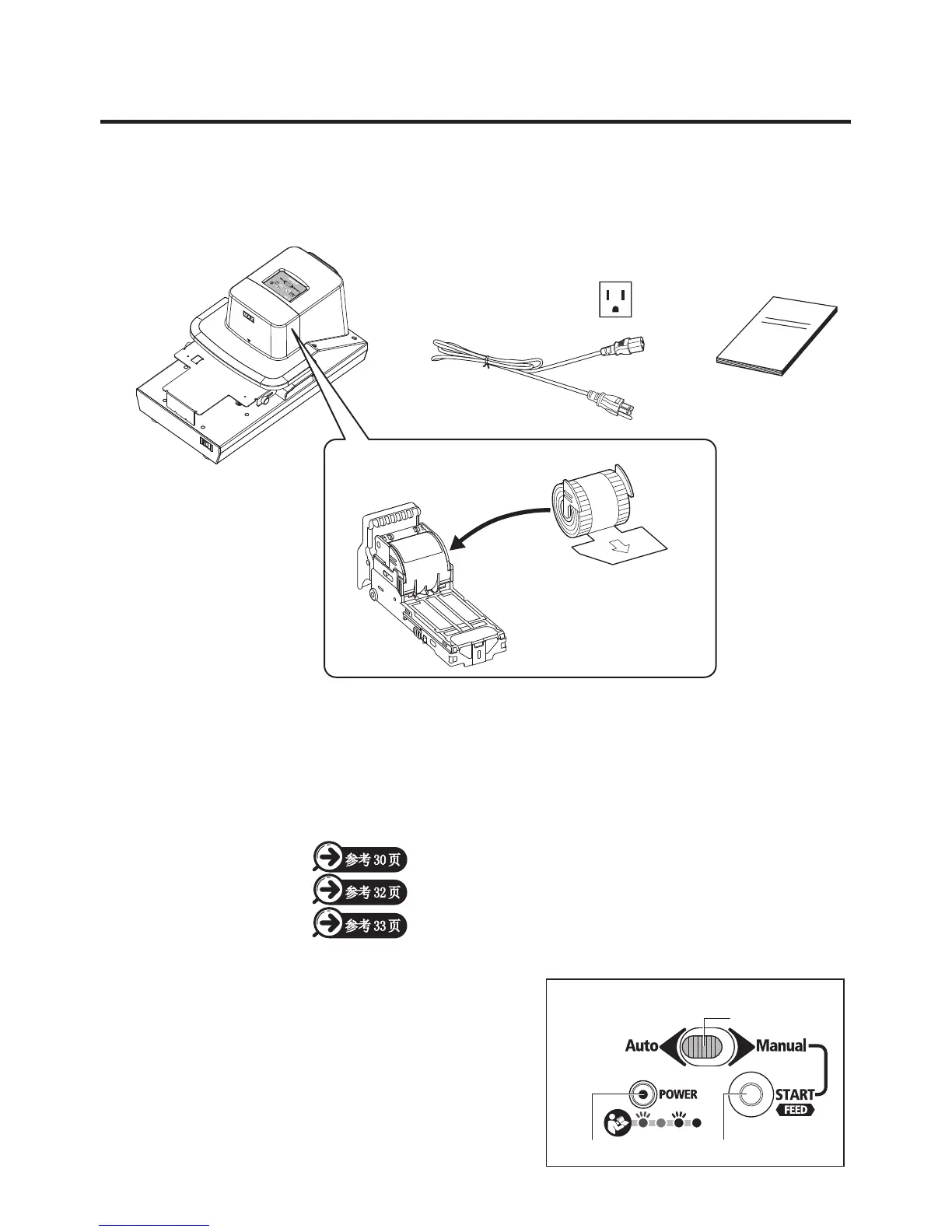 参考 30 页
参考 32 页
参考 33 页

Auto
Manual
POWER
START
FEED