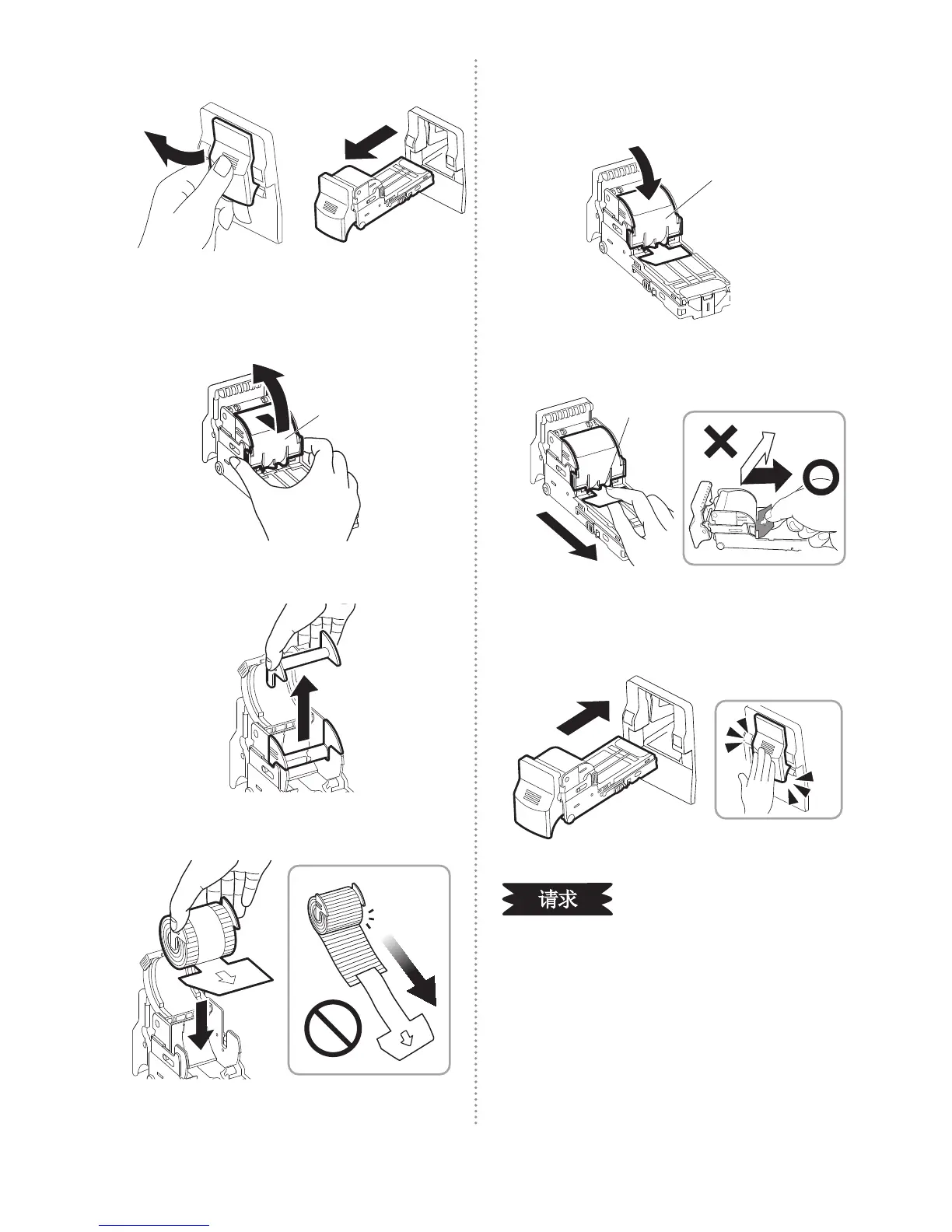 请求