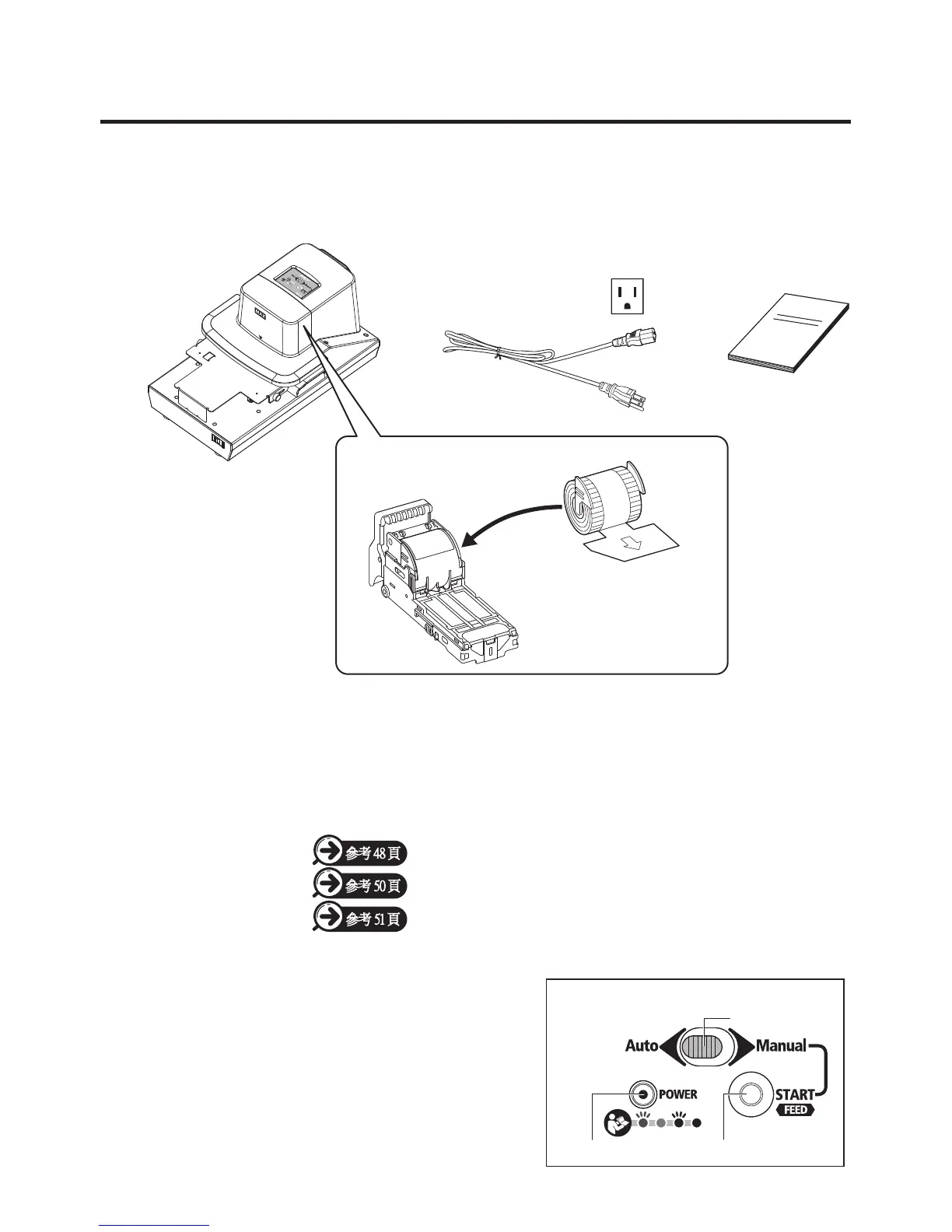 参考48頁

参考50頁

参考51頁

Auto

Manual

POWER

START

FEED