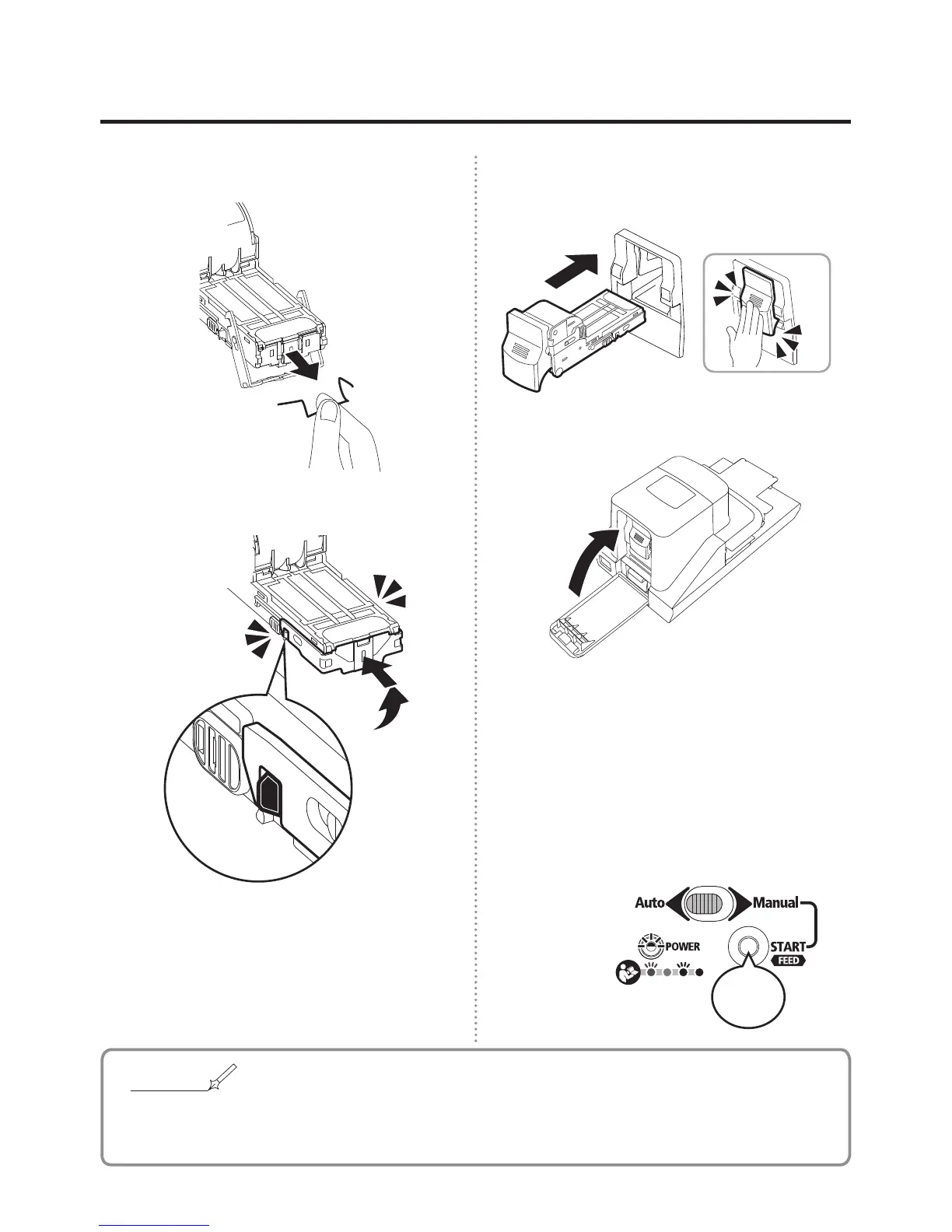 Auto

Manual

POWER

START

FEED