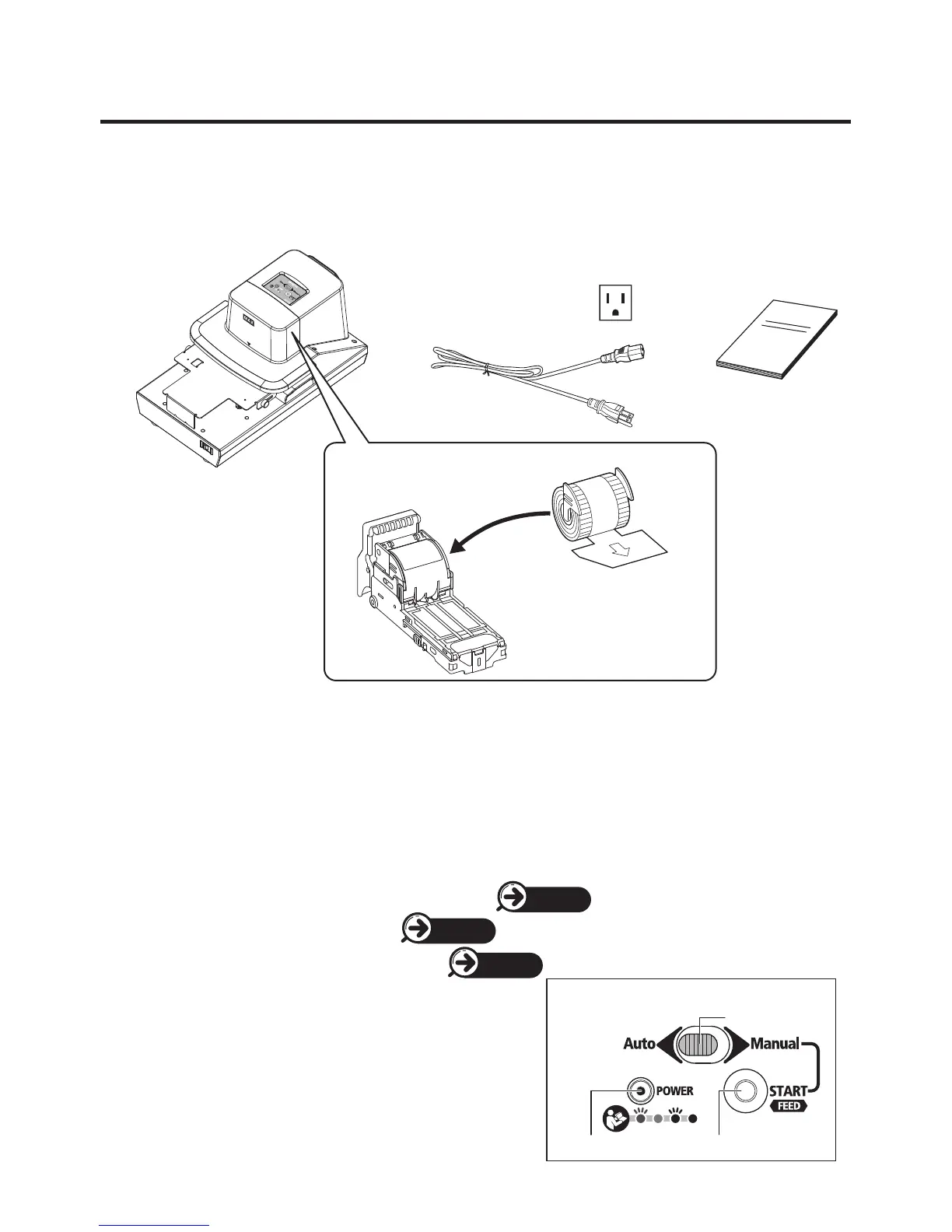 Auto

Manual

POWER

START

FEED