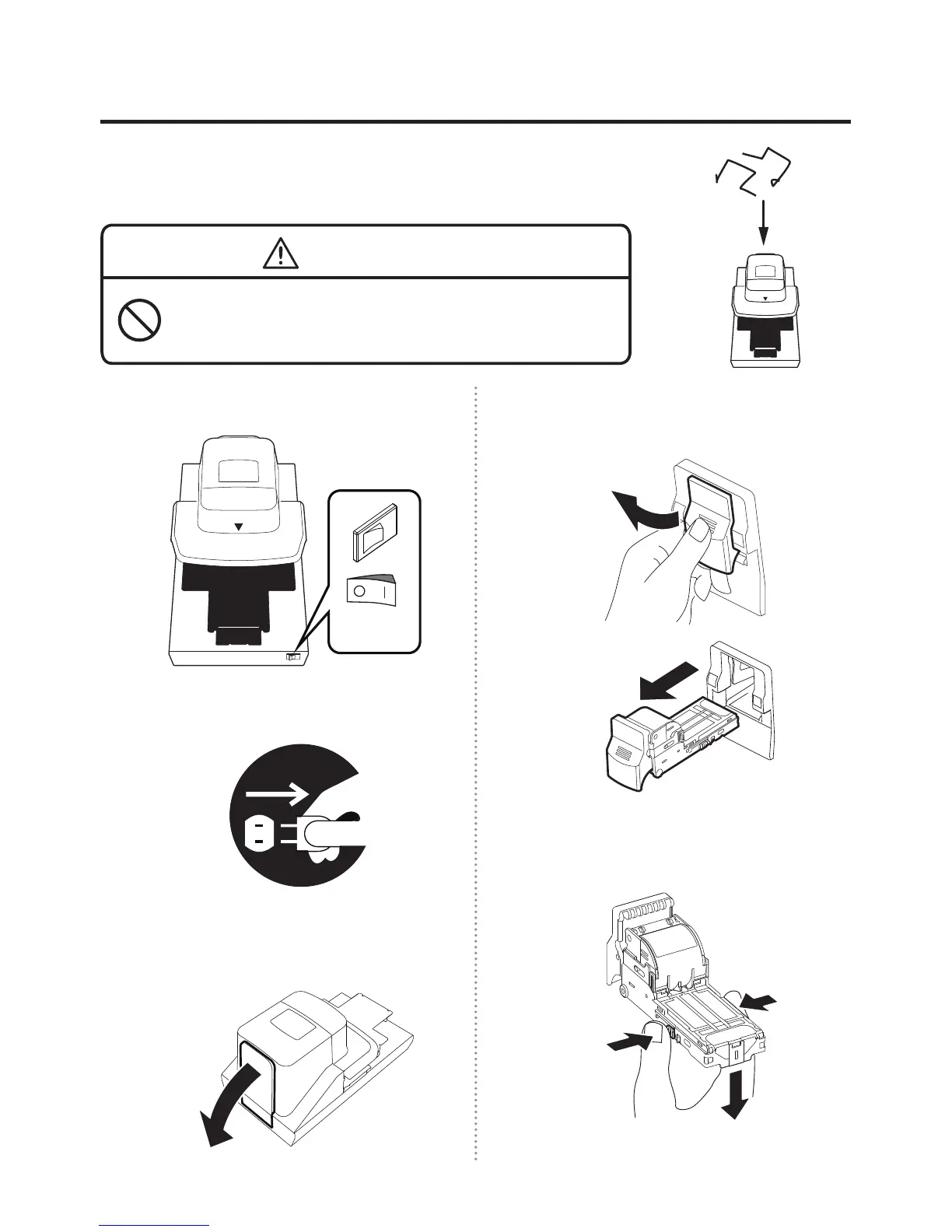 O |